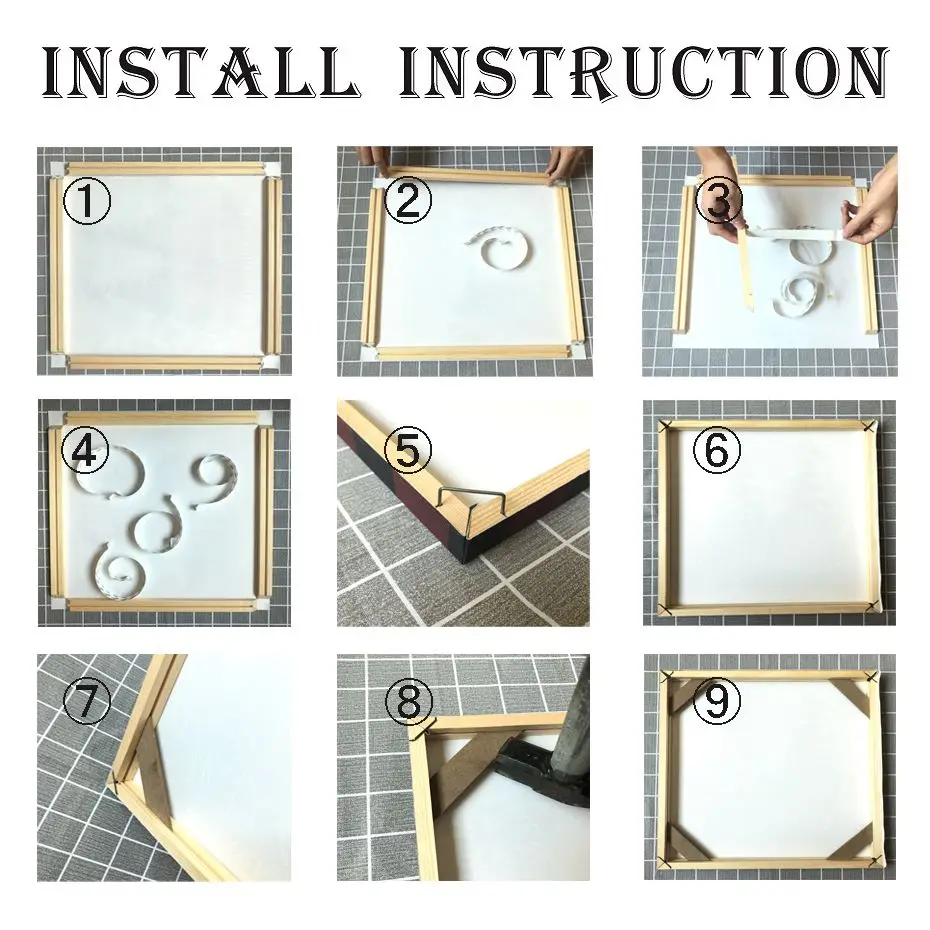 INSTALL INSTRUCTION

①

②

③

④

⑤

⑥

⑦

⑧

⑨