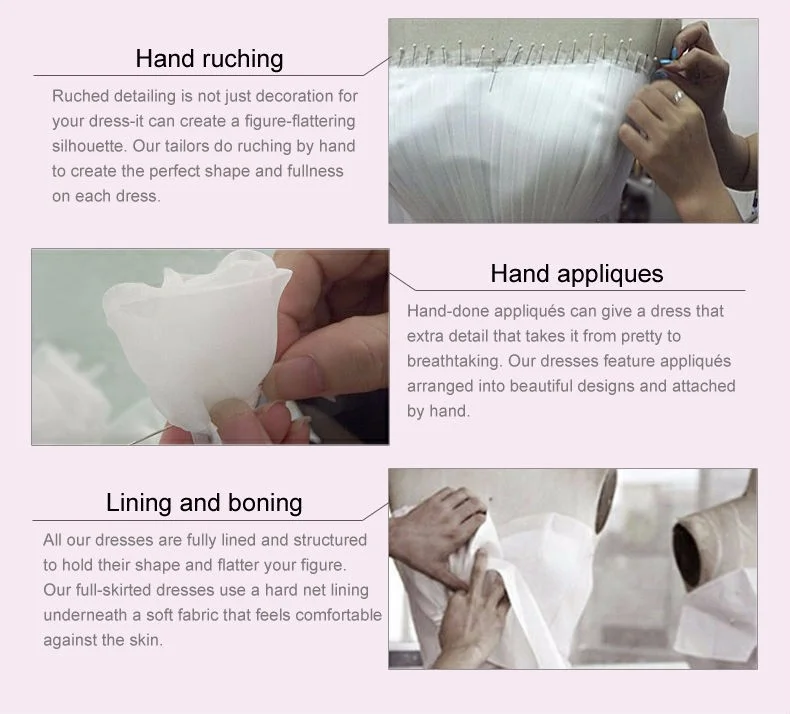 Hand ruching

Ruched detailing is not just decoration for your dress-it can create a figure-flattering silhouette. Our tailors do ruching by hand to create the perfect shape and fullness on each dress.

Hand appliques

Hand-done appliqués can give a dress that extra detail that takes it from pretty to breathtaking. Our dresses feature appliqués arranged into beautiful designs and attached by hand.

Lining and boning

All our dresses are fully lined and structured to hold their shape and flatter your figure. Our full-skirted dresses use a hard net lining underneath a soft fabric that feels comfortable against the skin.