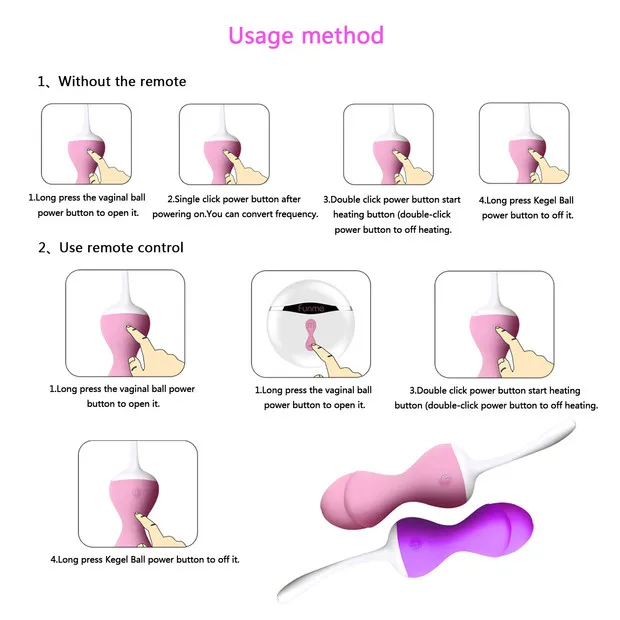 Usage method

1、Without the remote

1.Long press the vaginal ball power button to open it.

2.Single click power button after powering on.You can convert frequency.

3.Double click power button start heating button (double-click power button to off heating.

4.Long press Kegel Ball power button to off it.

2、Use remote control

1.Long press the vaginal ball power button to open it.

Funme

1.Long press the vaginal ball power button to open it.

3.Double click power button start heating button (double-click power button to off heating.

4.Long press Kegel Ball power button to off it.