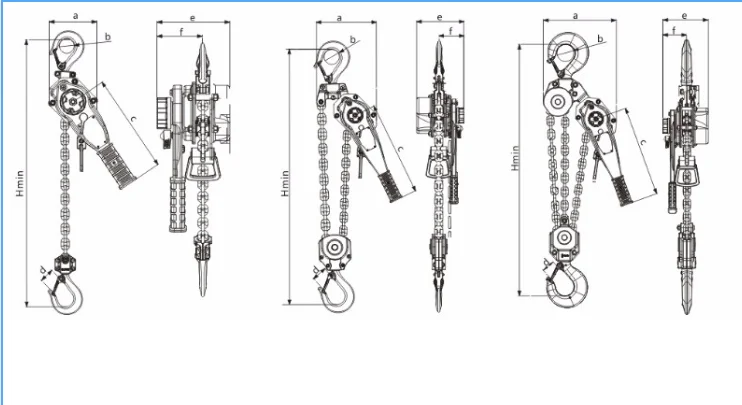 a
b
e
f
c
Hmin
d

a
b
e
f
c
Hmin
d

a
b
e
f
c
Hmin
d