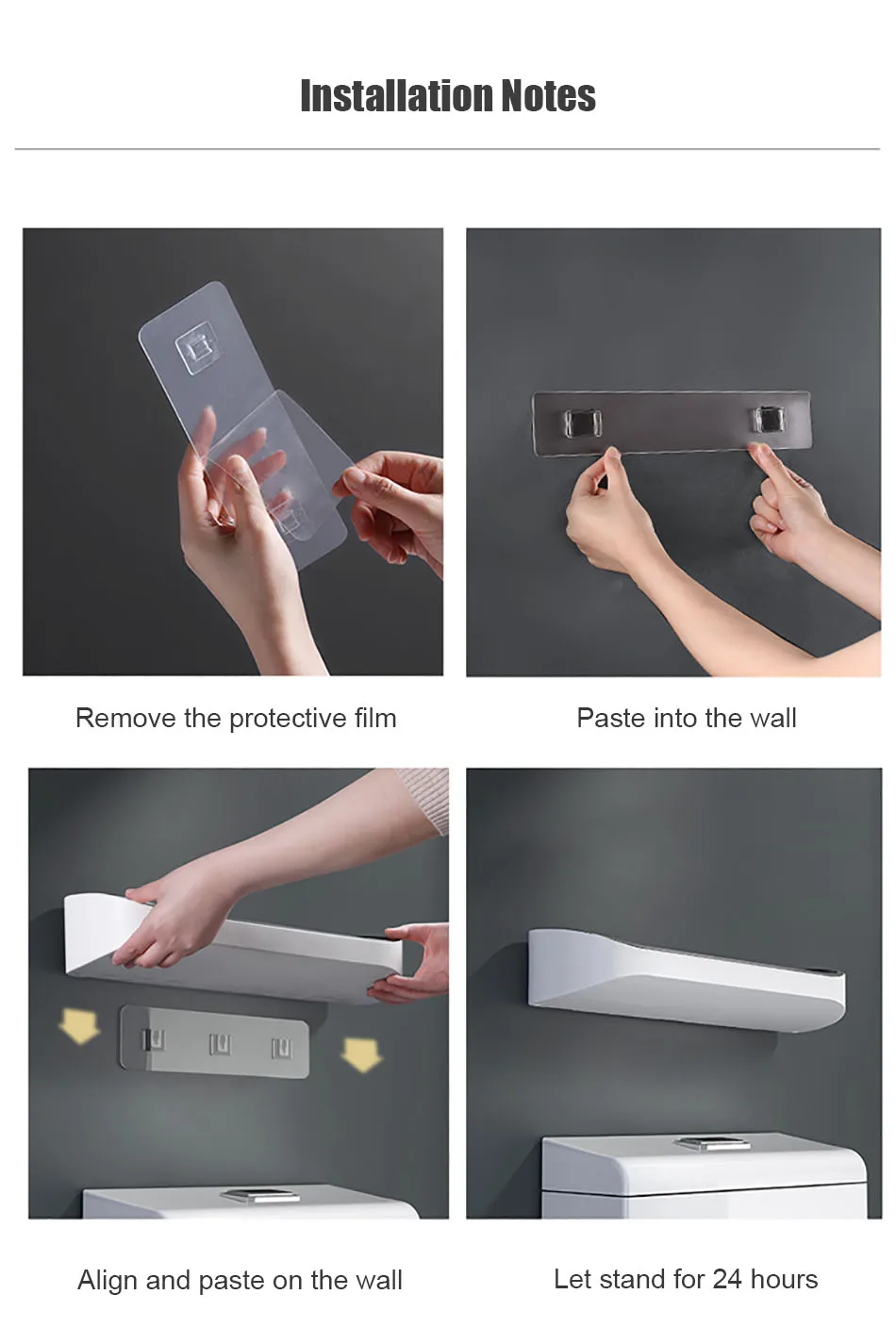 Installation Notes

Remove the protective film

Paste into the wall

Align and paste on the wall

Let stand for 24 hours