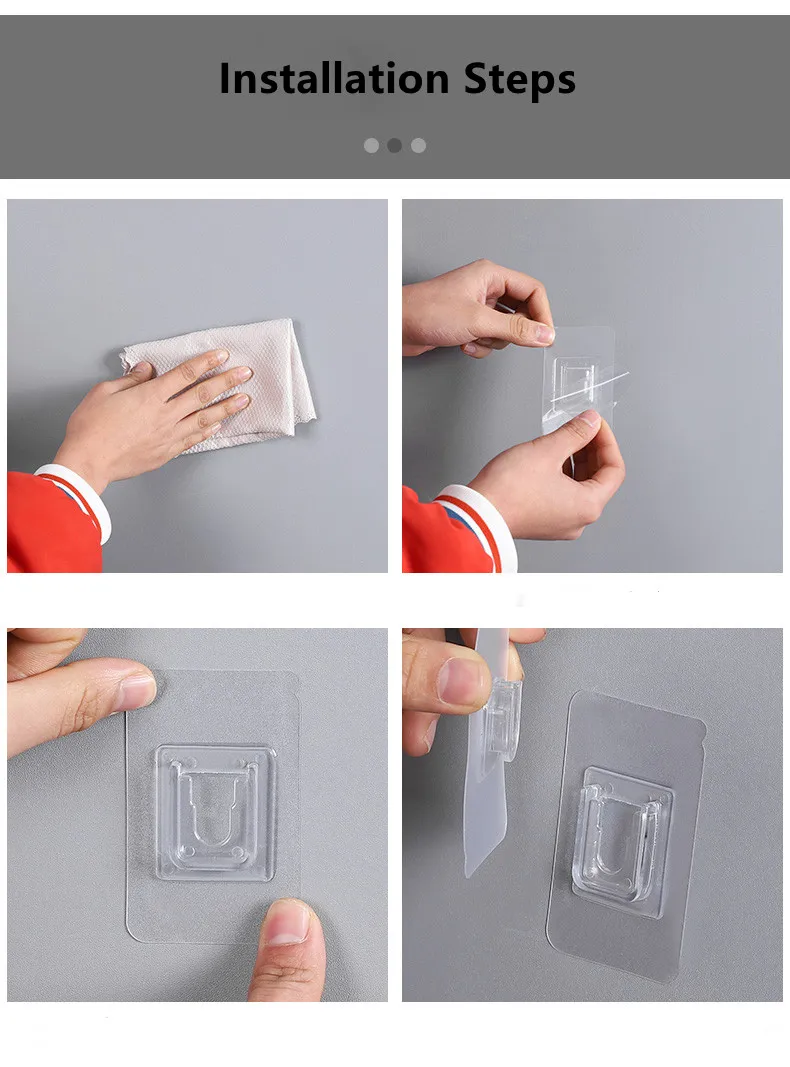 Installation Steps