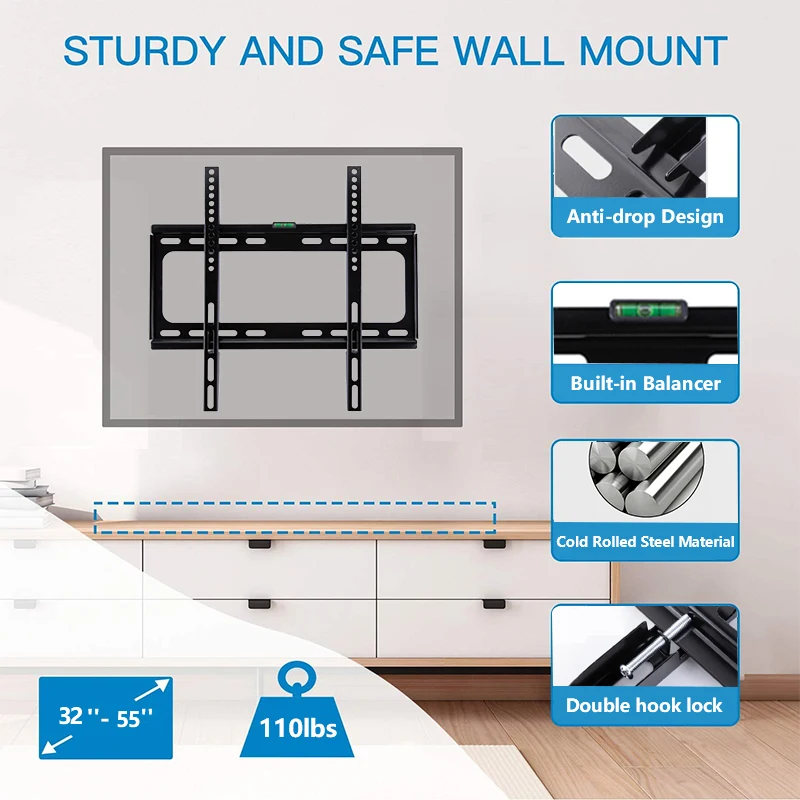 STURDY AND SAFE WALL MOUNT

Anti-drop Design

Built-in Balancer

Cold Rolled Steel Material

Double hook lock

32 ''- 55''

110lbs