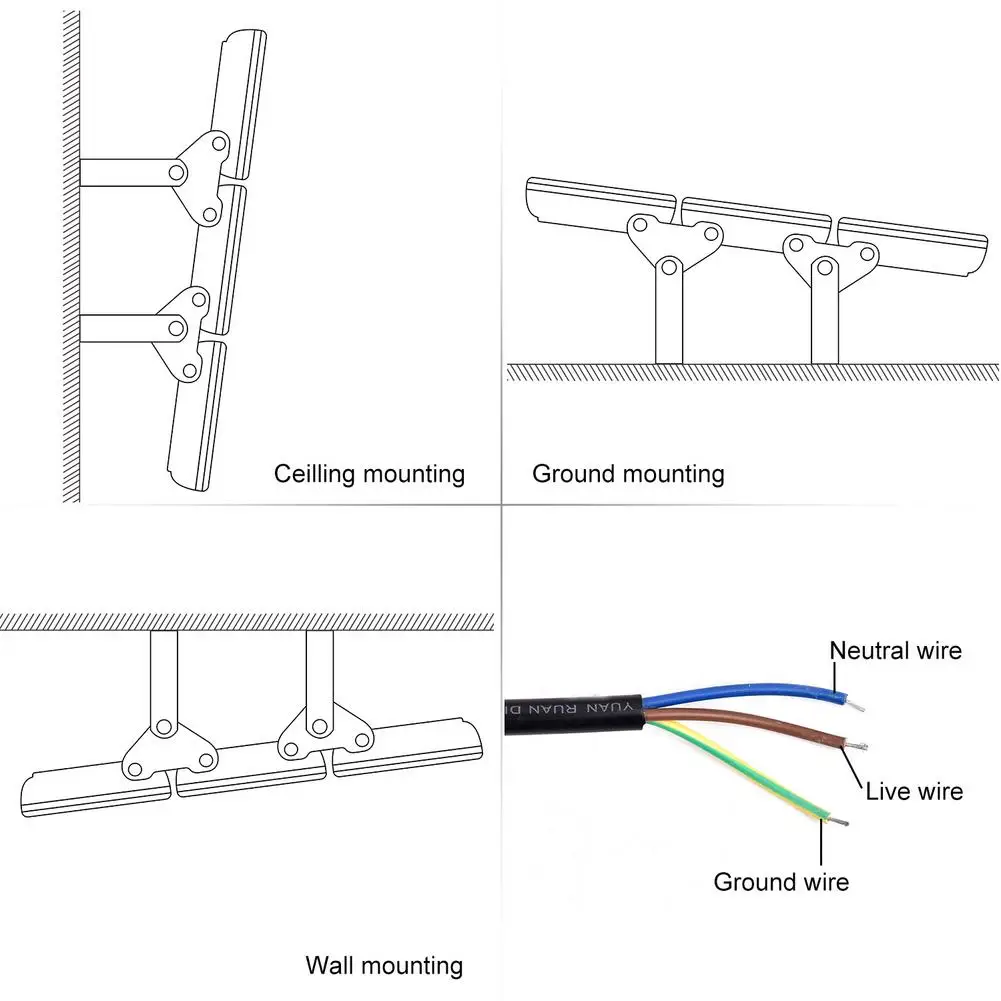 Ceilling mounting

Ground mounting

Wall mounting

YUAN RUAN D

Neutral wire

Live wire

Ground wire