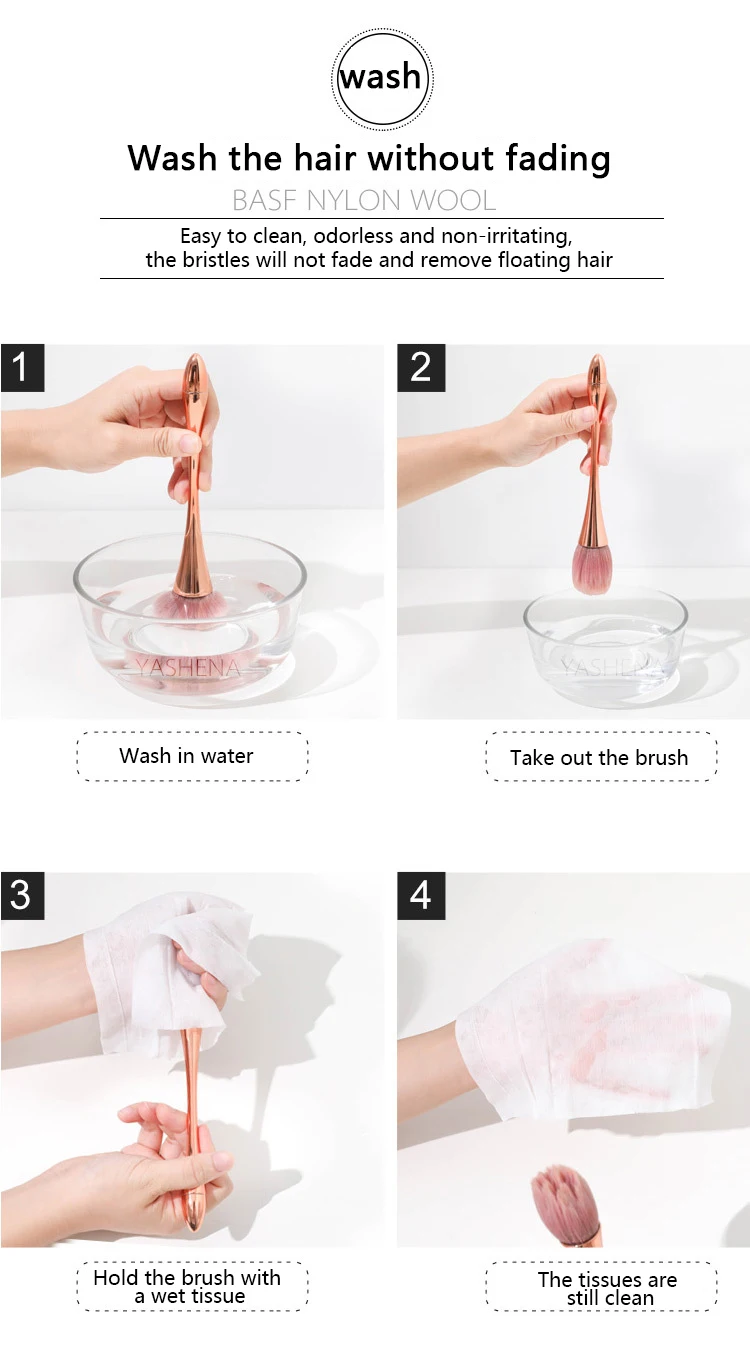 wash

Wash the hair without fading

BASF NYLON WOOL

Easy to clean, odorless and non-irritating, the bristles will not fade and remove floating hair

1

YASHENA

Wash in water

2

YASHENA

Take out the brush

3

Hold the brush with a wet tissue

4

The tissues are still clean