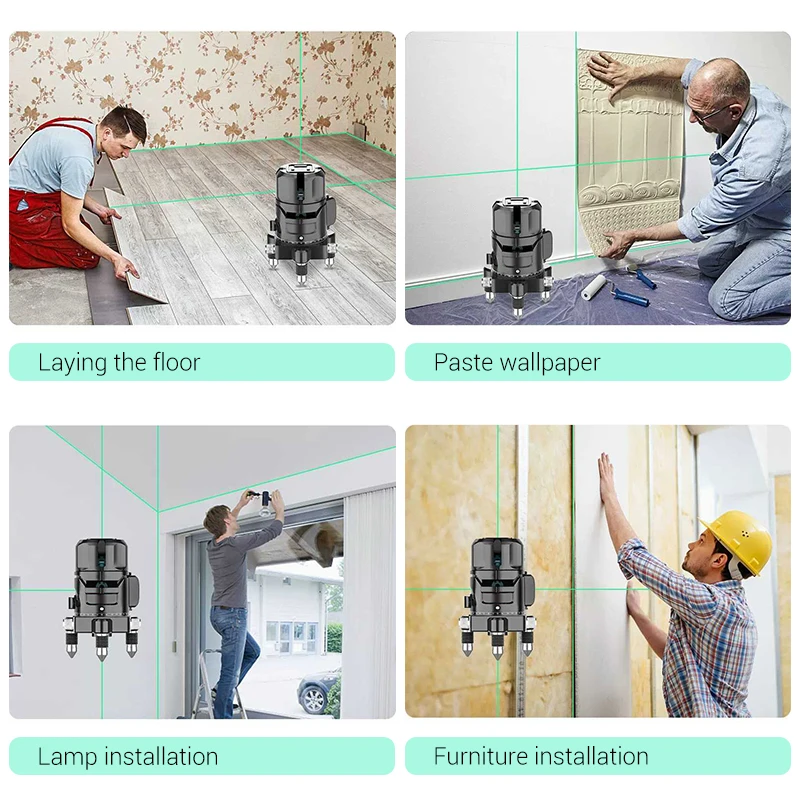 Laying the floor

Paste wallpaper

Lamp installation

Furniture installation