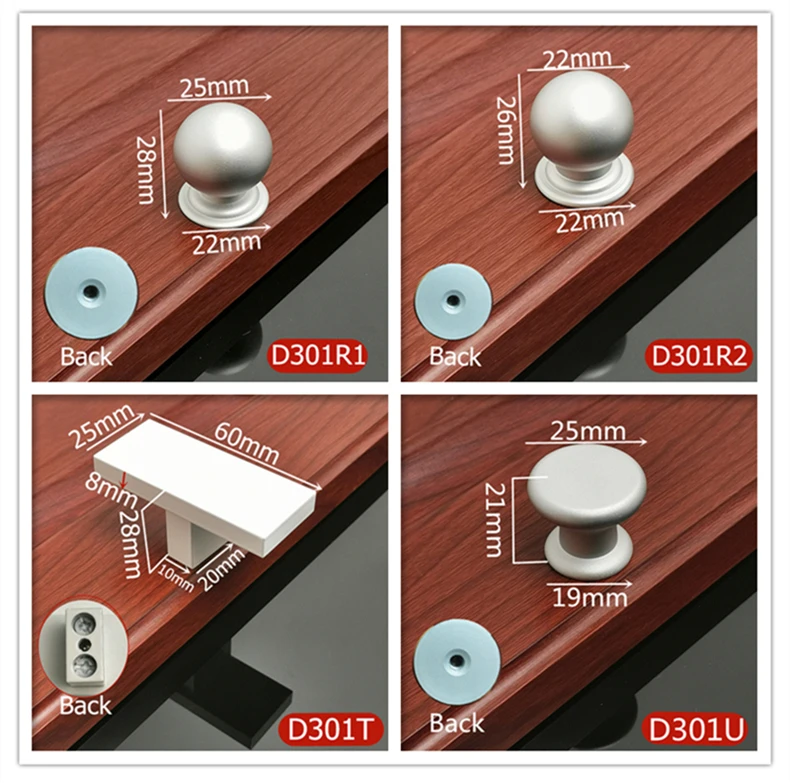 25mm
28mm
22mm
Back
D301R1

22mm
26mm
22mm
Back
D301R2

25mm
60mm
8mm
28mm
10mm
20mm
Back
D301T

25mm
21mm
19mm
Back
D301U