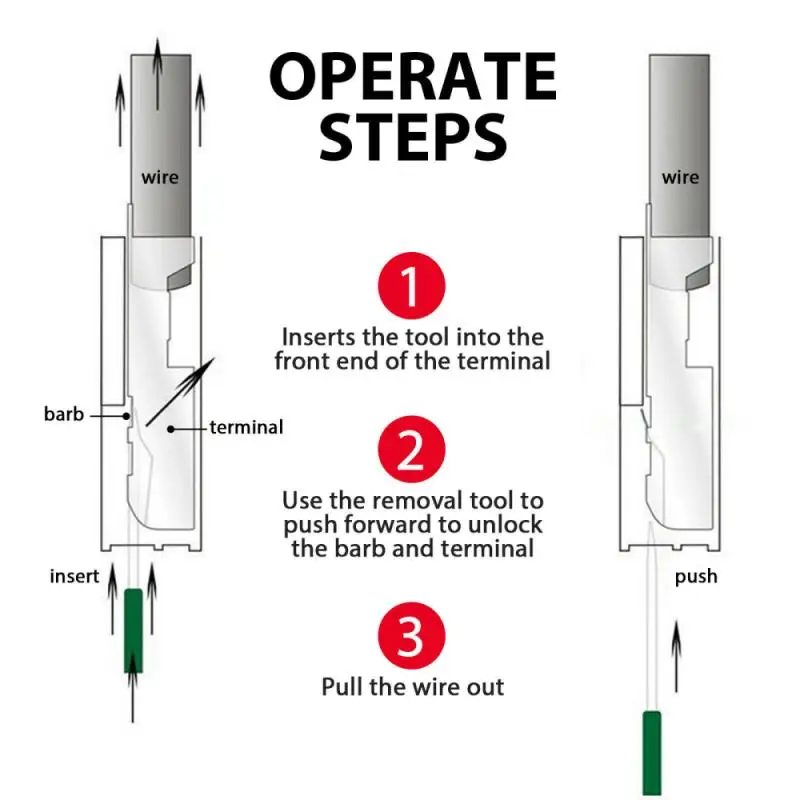 OPERATE STEPS

wire

barb

terminal

insert

1

Inserts the tool into the front end of the terminal

2

Use the removal tool to push forward to unlock the barb and terminal

3

Pull the wire out

wire

push