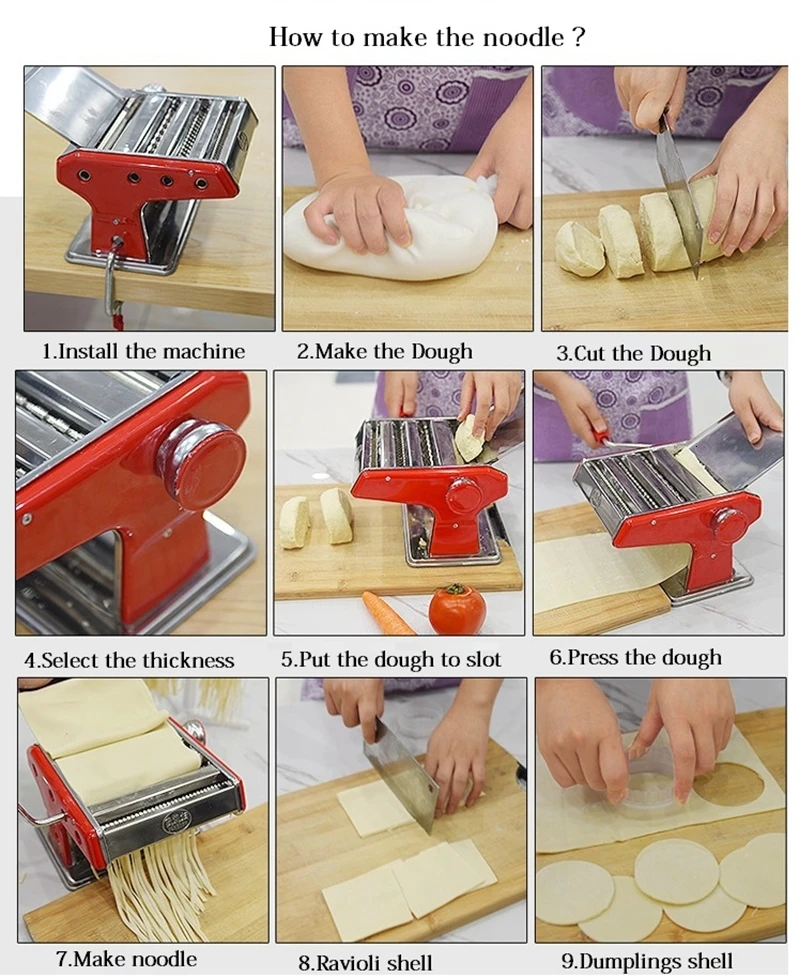 How to make the noodle ?

1.Install the machine

2.Make the Dough

3.Cut the Dough

4.Select the thickness

5.Put the dough to slot

6.Press the dough

7.Make noodle

8.Ravioli shell

9.Dumplings shell