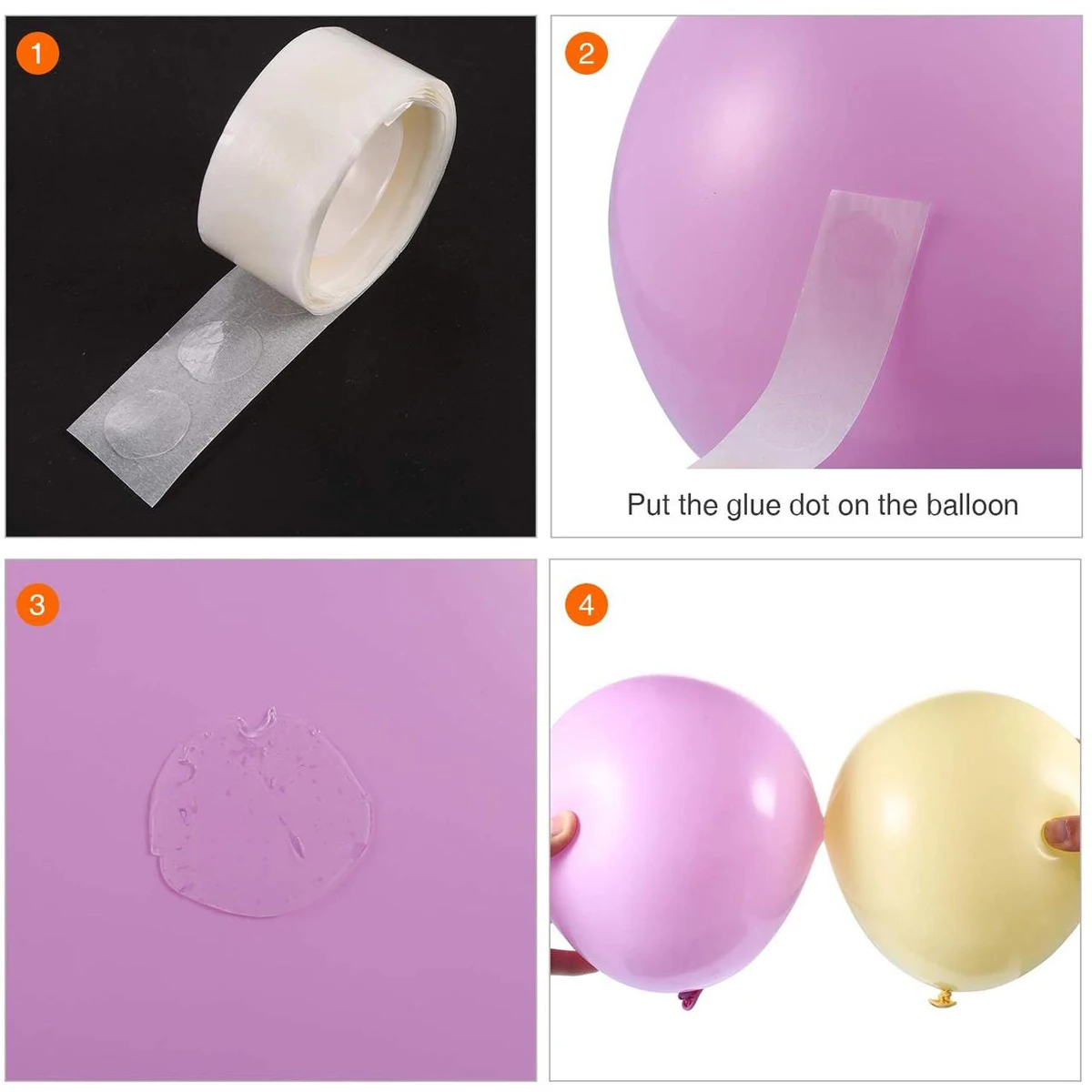 1

2

Put the glue dot on the balloon

3

4