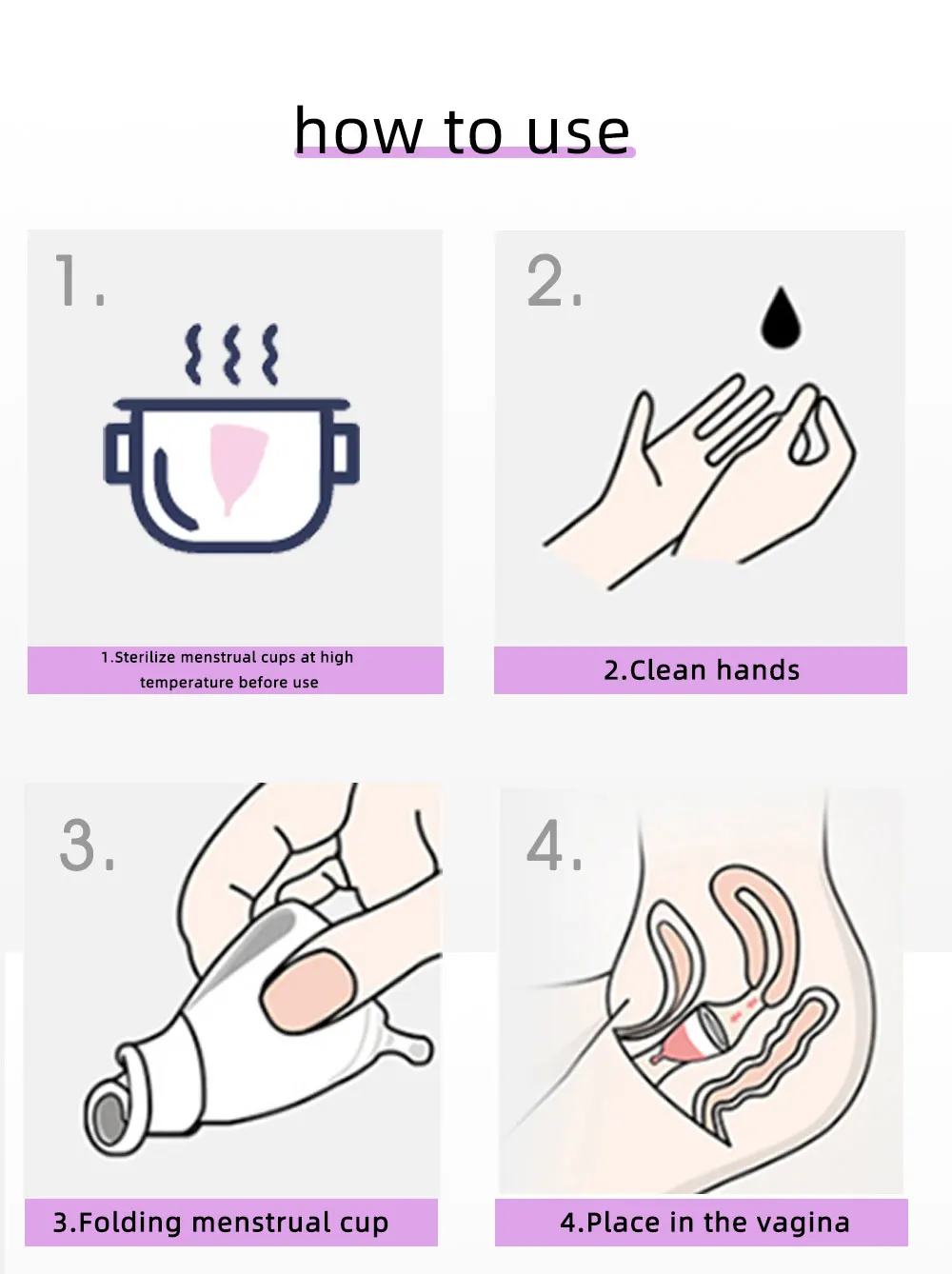 how to use

1.

1.Sterilize menstrual cups at high temperature before use

2.

2.Clean hands

3.

3.Folding menstrual cup

4.

4.Place in the vagina