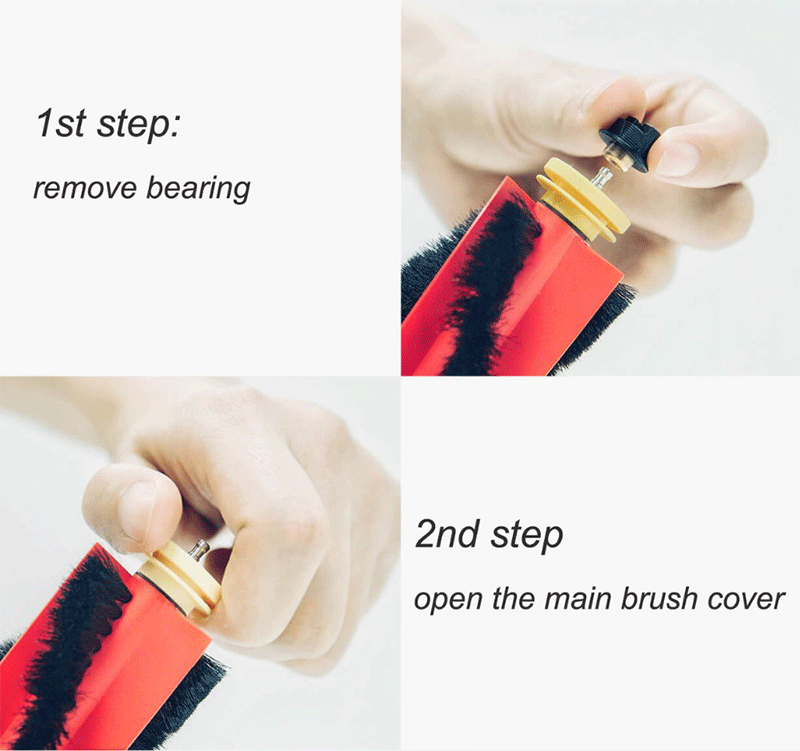 1st step:
remove bearing

2nd step
open the main brush cover