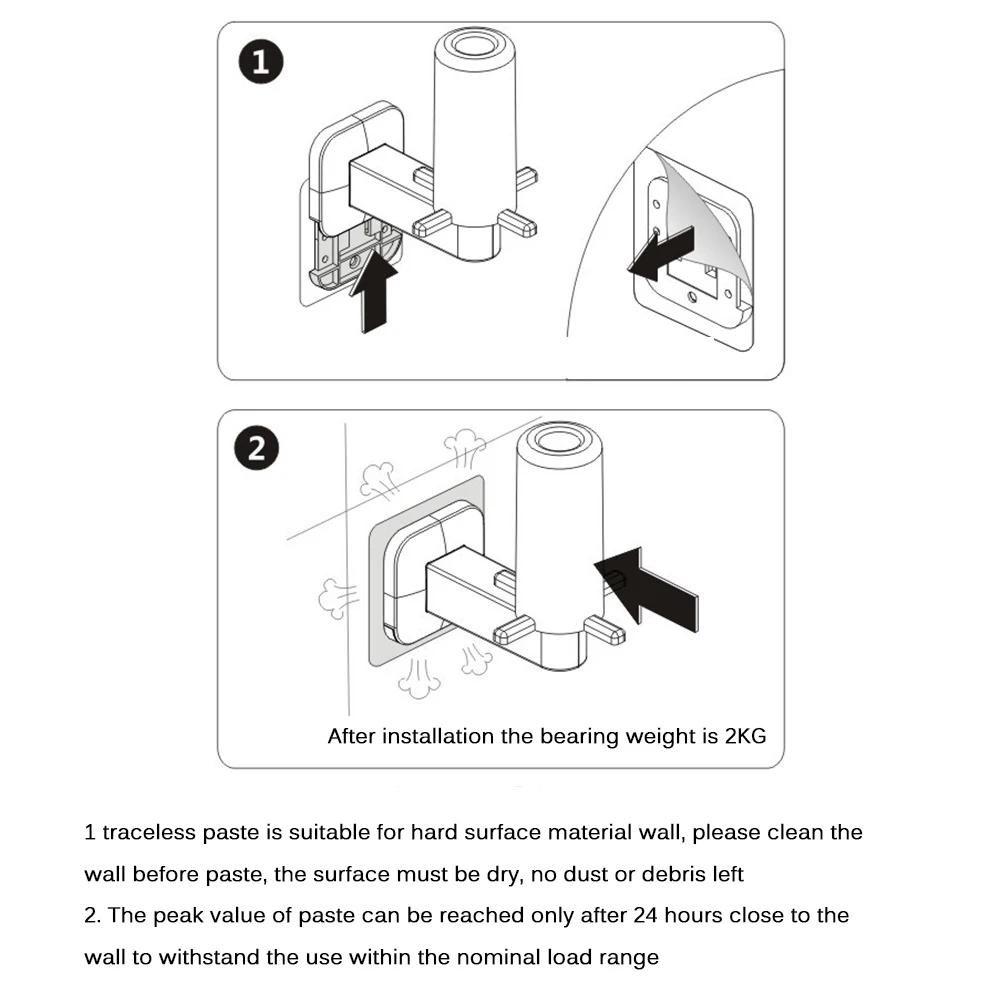 1

2

After installation the bearing weight is 2KG

1 traceless paste is suitable for hard surface material wall, please clean the wall before paste, the surface must be dry, no dust or debris left
2. The peak value of paste can be reached only after 24 hours close to the wall to withstand the use within the nominal load range