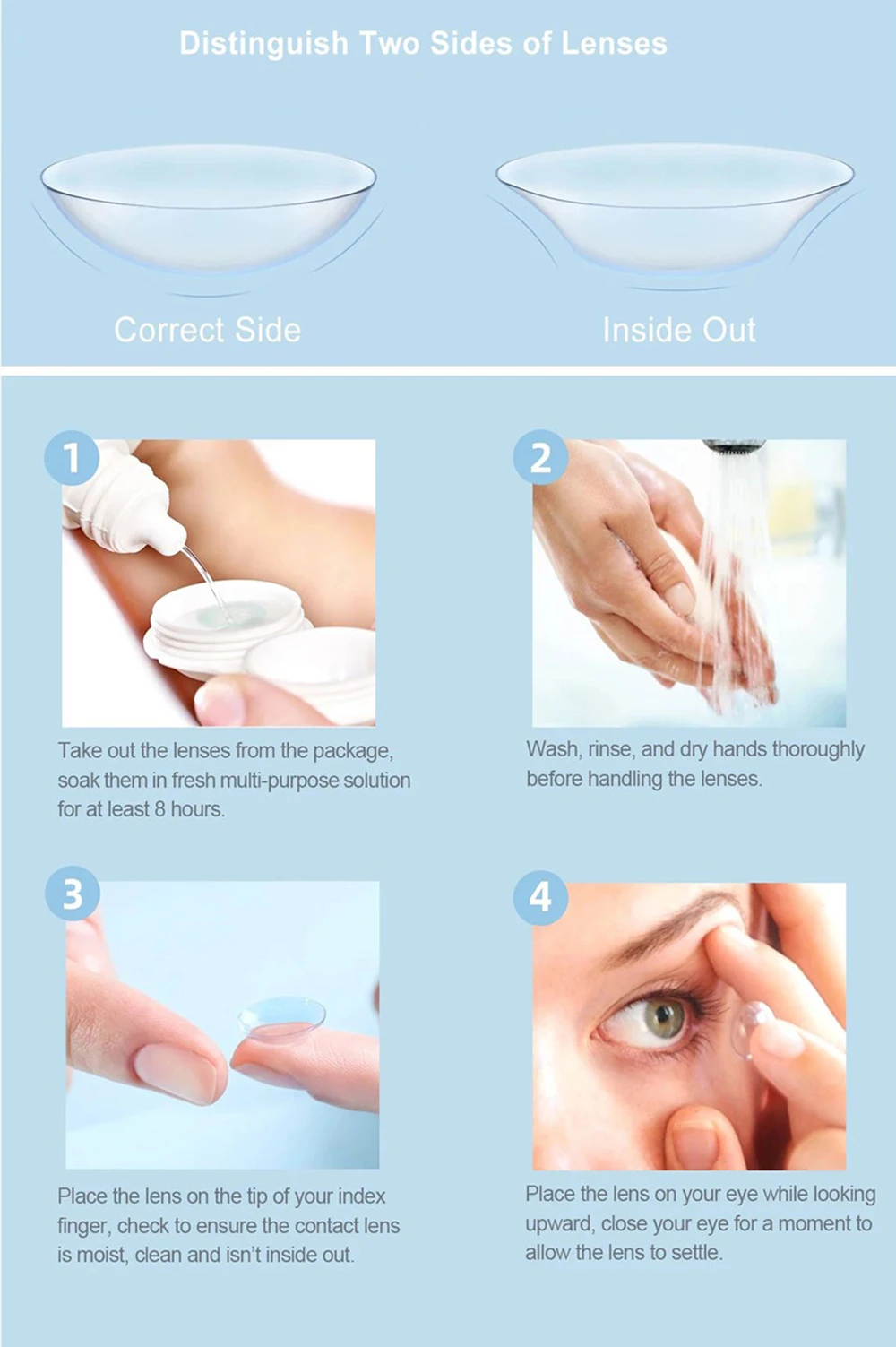 Distinguish Two Sides of Lenses

Correct Side

Inside Out

1

Take out the lenses from the package, soak them in fresh multi-purpose solution for at least 8 hours.

2

Wash, rinse, and dry hands thoroughly before handling the lenses.

3

Place the lens on the tip of your index finger, check to ensure the contact lens is moist, clean and isn't inside out.

4

Place the lens on your eye while looking upward, close your eye for a moment to allow the lens to settle.