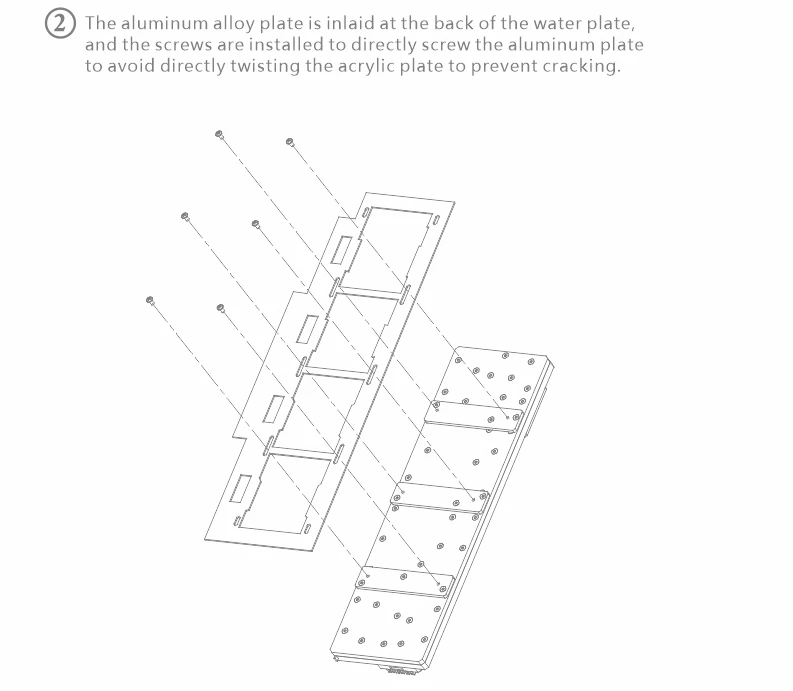 ② The aluminum alloy plate is inlaid at the back of the water plate, and the screws are installed to directly screw the aluminum plate to avoid directly twisting the acrylic plate to prevent cracking.