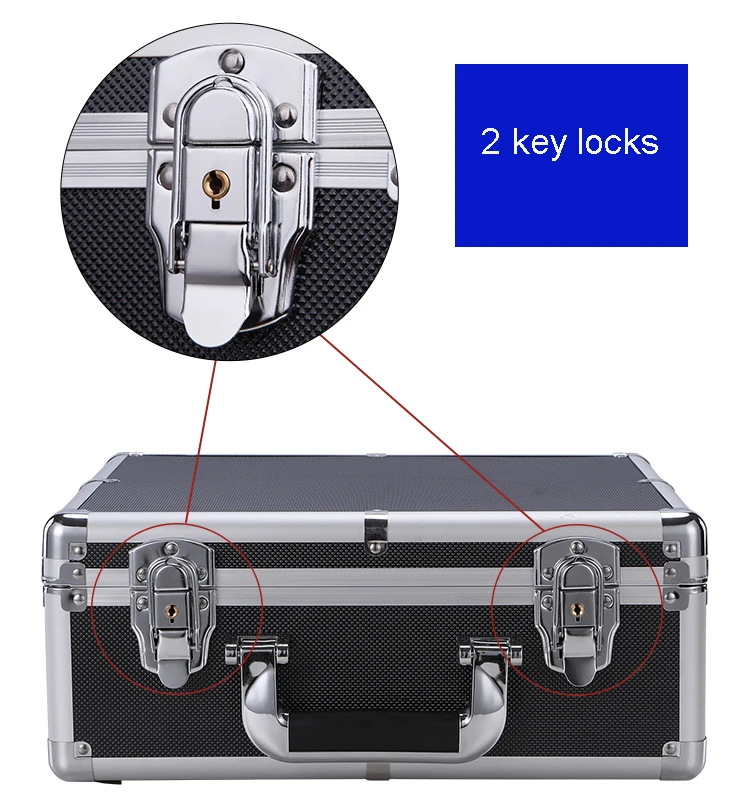 2 key locks