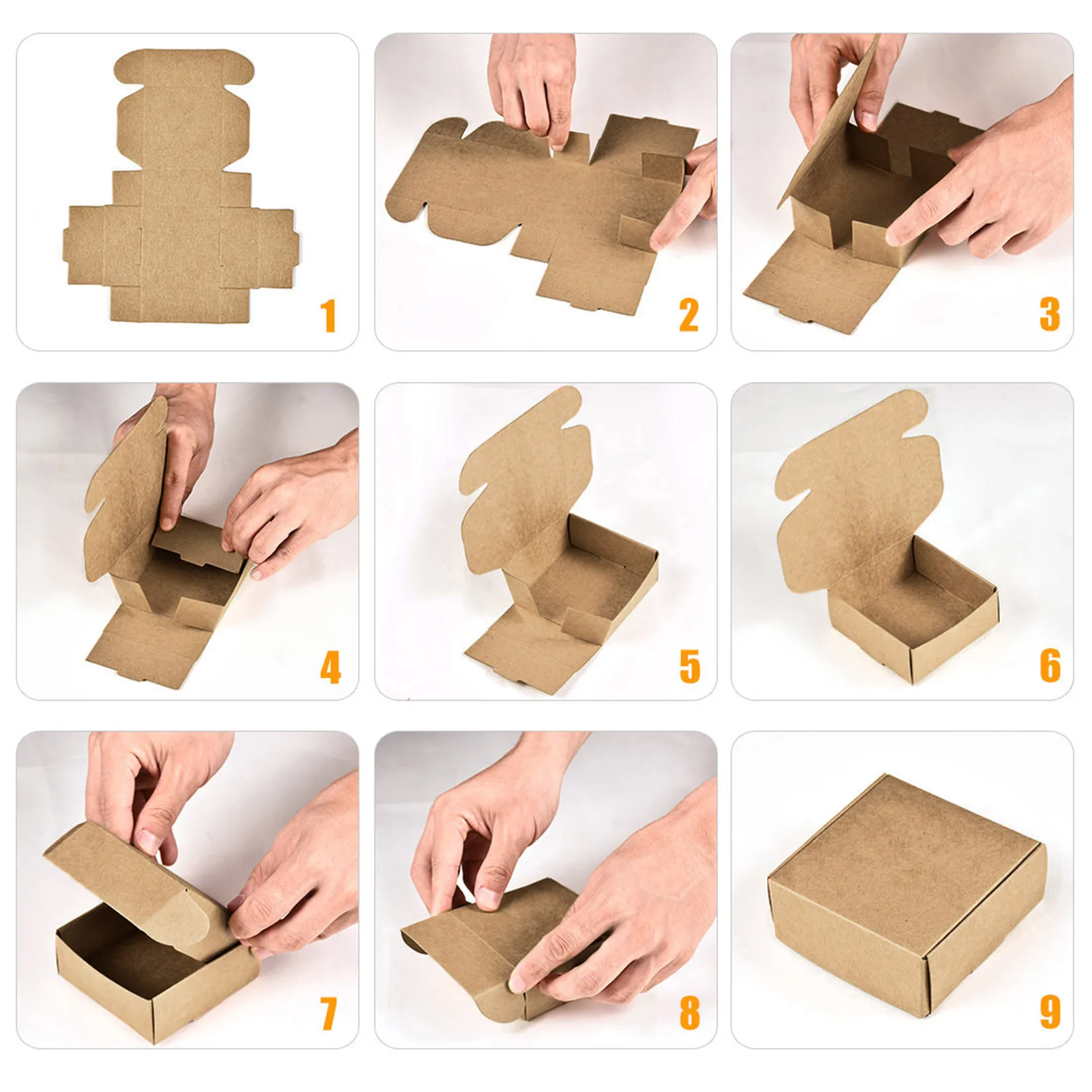 1

2

3

4

5

6

7

8

9