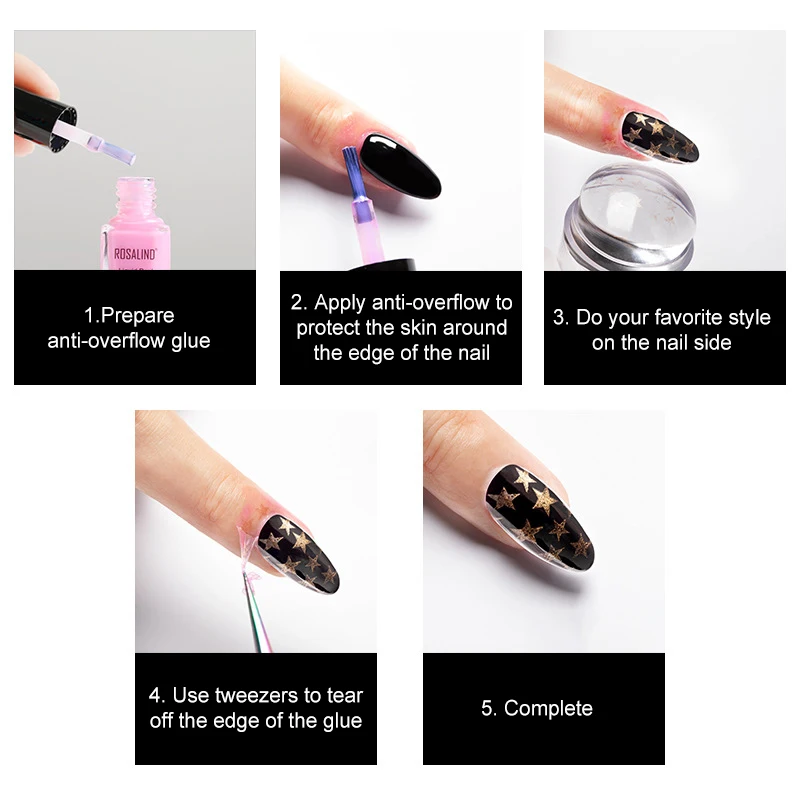 ROSALIND

1.Prepare anti-overflow glue

2. Apply anti-overflow to protect the skin around the edge of the nail

3. Do your favorite style on the nail side

4. Use tweezers to tear off the edge of the glue

5. Complete