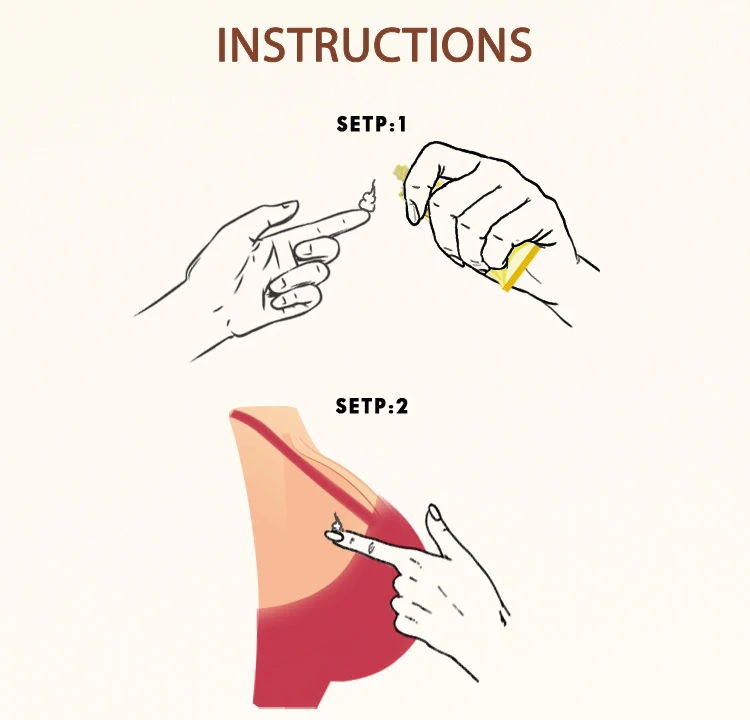 INSTRUCTIONS

SETP:1

SETP:2