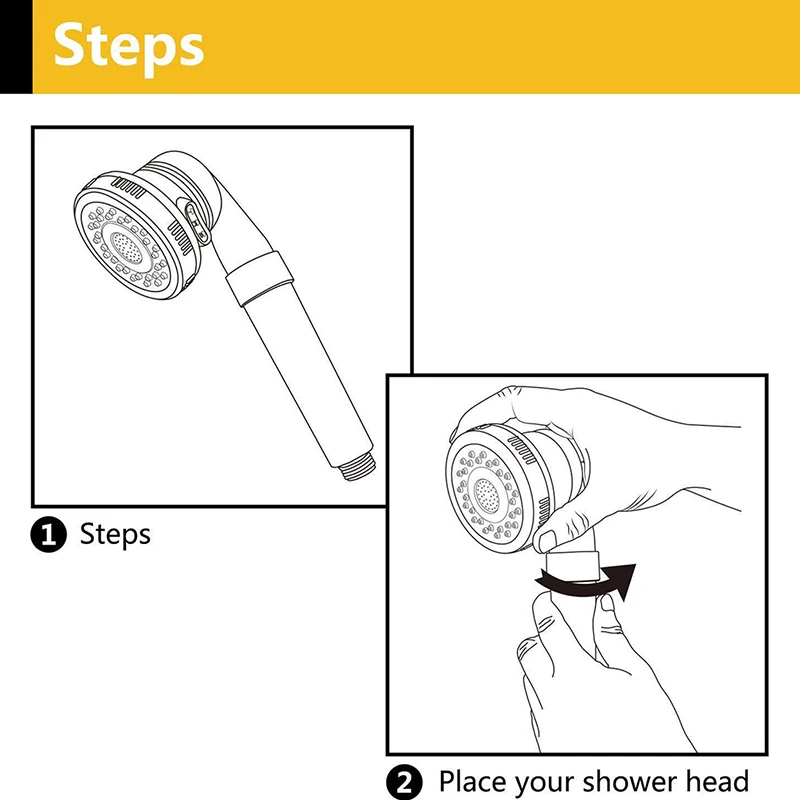 Steps

1 Steps

2 Place your shower head