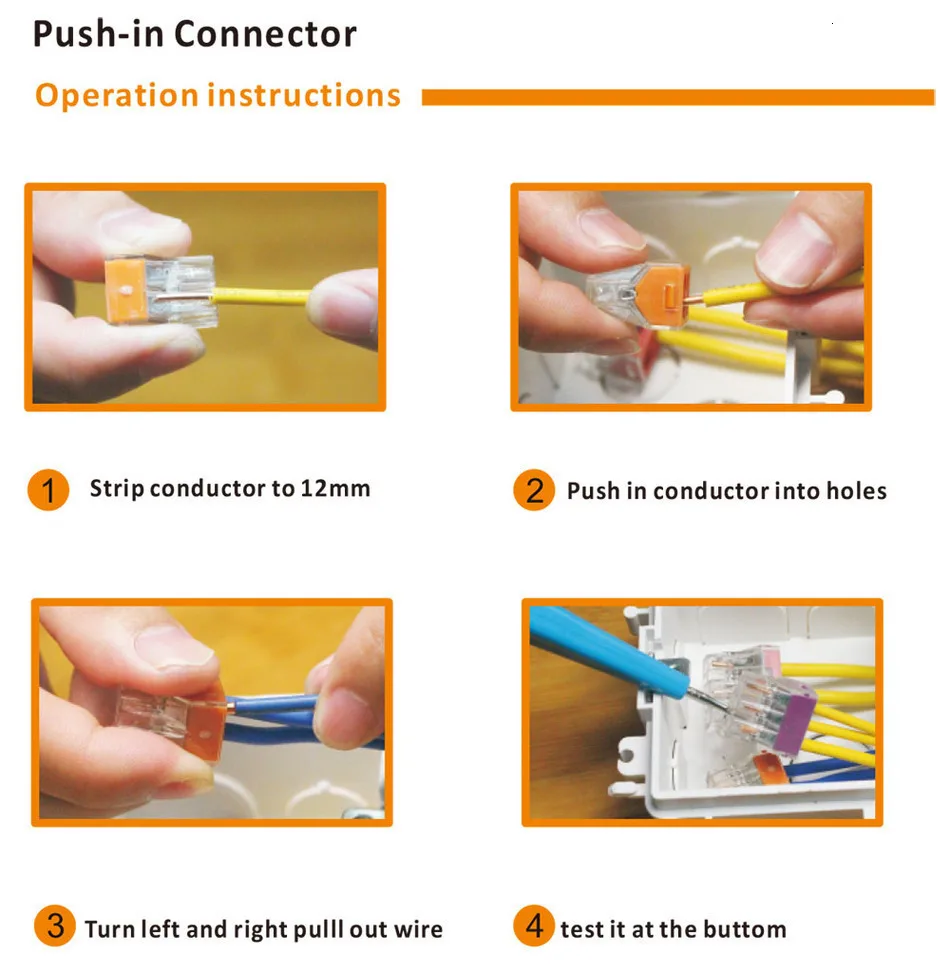 Push-in Connector

Operation instructions

1 Strip conductor to 12mm

2 Push in conductor into holes

3 Turn left and right pull out wire

4 test it at the buttom