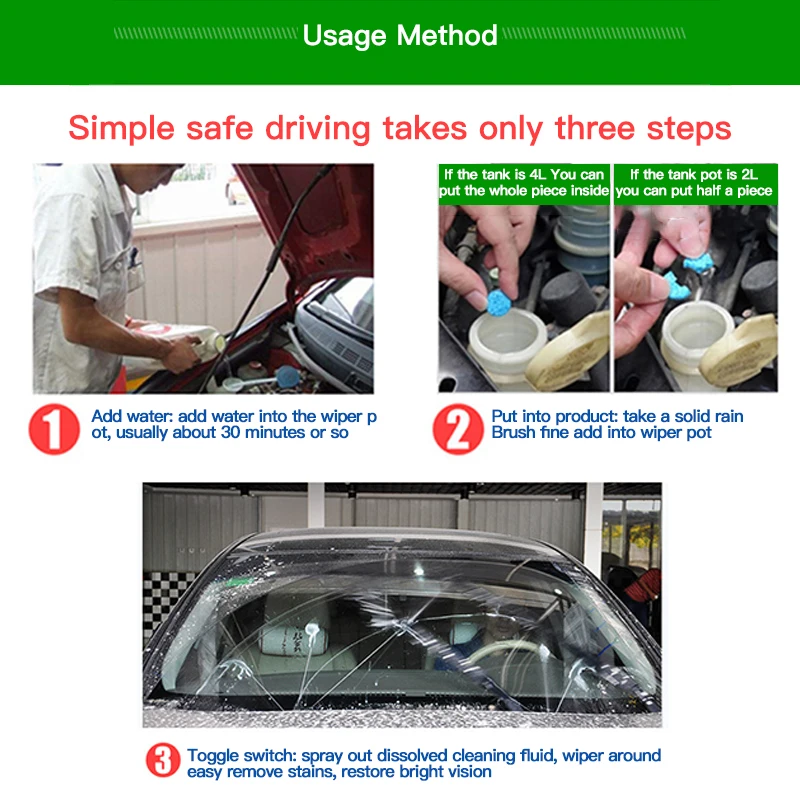 Usage Method

Simple safe driving takes only three steps

If the tank is 4L You can put the whole piece inside

If the tank pot is 2L you can put half a piece

1 Add water: add water into the wiper p ot, usually about 30 minutes or so

2 Put into product: take a solid rain Brush fine add into wiper pot

3 Toggle switch: spray out dissolved cleaning fluid, wiper around easy remove stains, restore bright vision