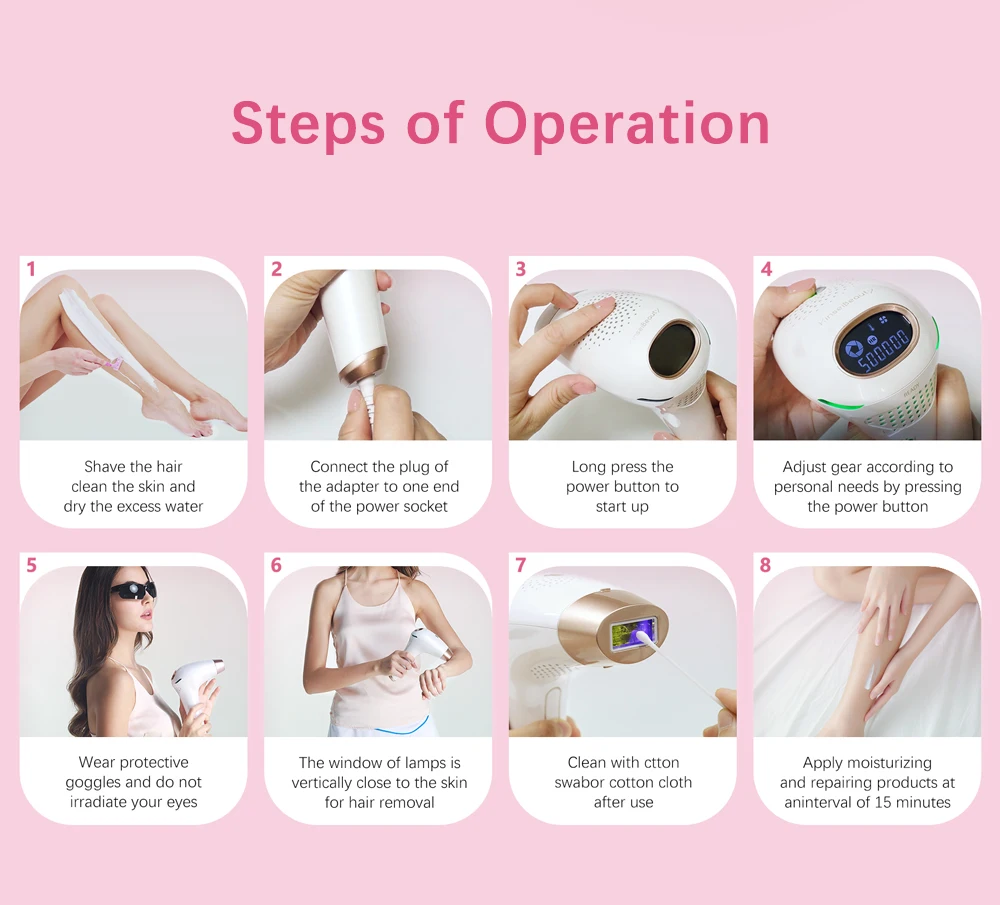 Steps of Operation

1

Shave the hair clean the skin and dry the excess water

2

Connect the plug of the adapter to one end of the power socket

3

Long press the power button to start up

4

500000

Adjust gear according to personal needs by pressing the power button

5

Wear protective goggles and do not irradiate your eyes

6

The window of lamps is vertically close to the skin for hair removal

7

Clean with ctton swabor cotton cloth after use

8

Apply moisturizing and repairing products at aninterval of 15 minutes