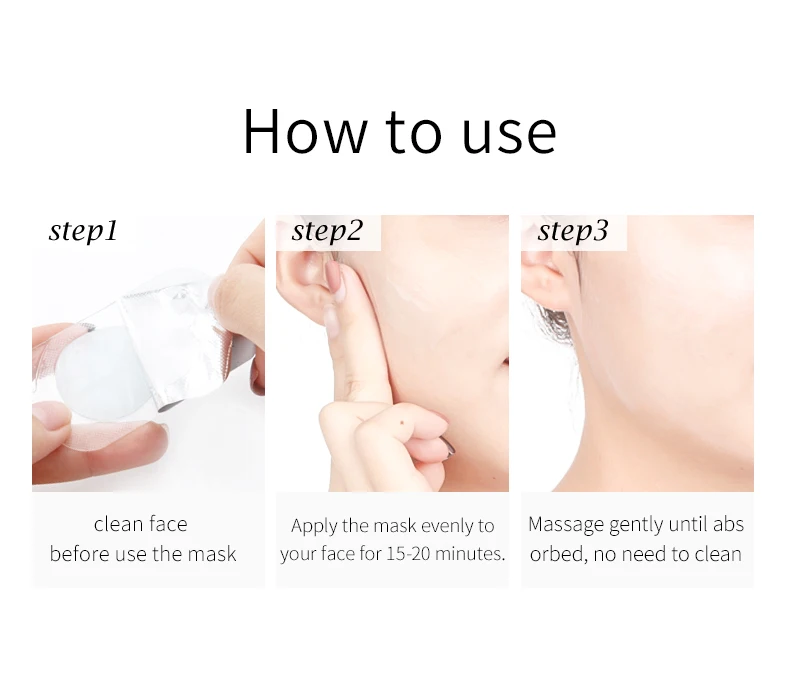 How to use

step1

clean face before use the mask

step2

Apply the mask evenly to your face for 15-20 minutes.

step3

Massage gently until abs orbed, no need to clean