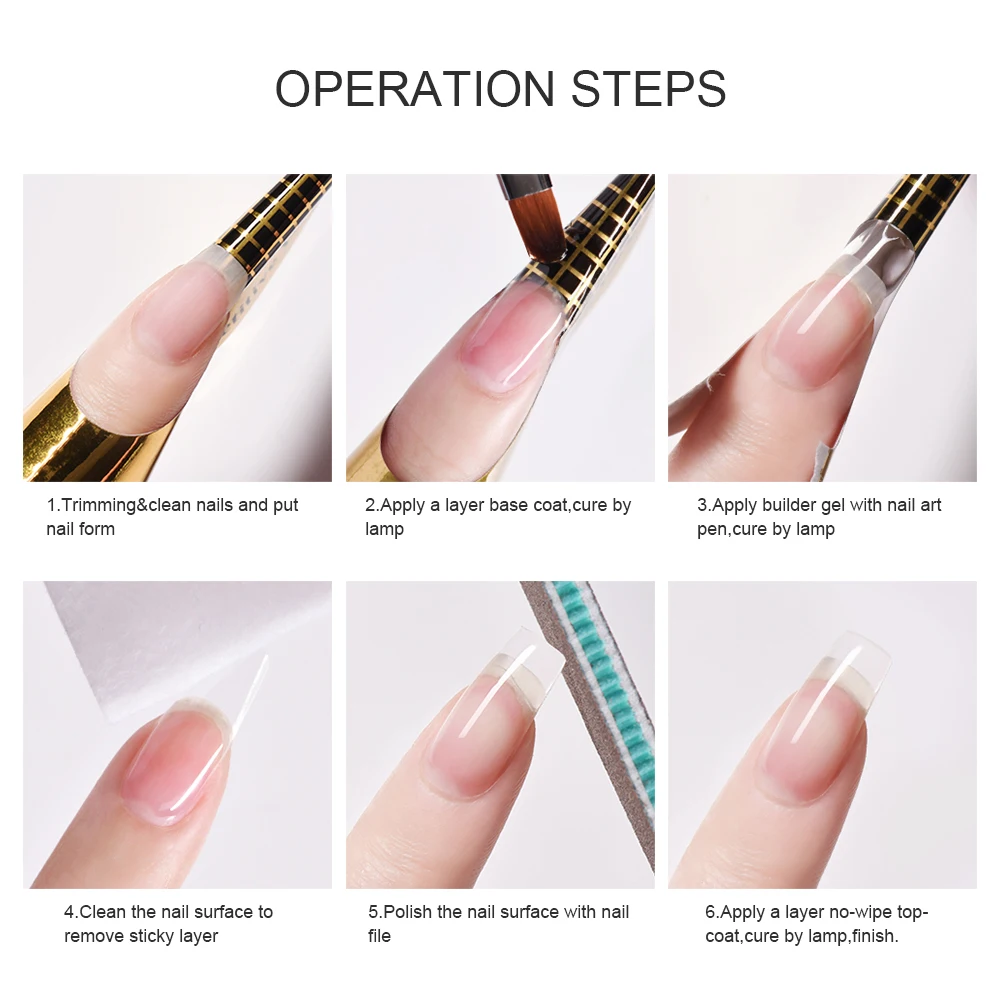 OPERATION STEPS

1.Trimming&clean nails and put nail form

2.Apply a layer base coat,cure by lamp

3.Apply builder gel with nail art pen,cure by lamp

4.Clean the nail surface to remove sticky layer

5.Polish the nail surface with nail file

6.Apply a layer no-wipe top-coat,cure by lamp,finish.