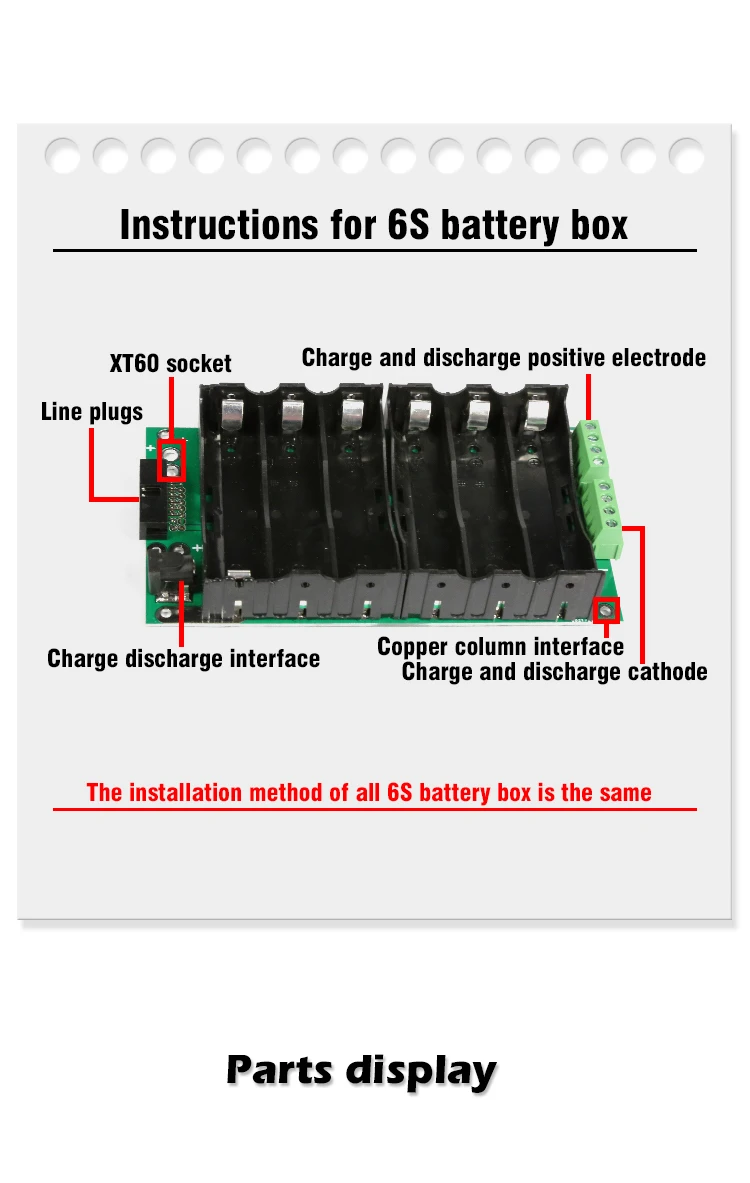 Instructions for 6S battery box

XT60 socket

Charge and discharge positive electrode

Line plugs

Charge discharge interface

Copper column interface

Charge and discharge cathode

The installation method of all 6S battery box is the same

Parts display