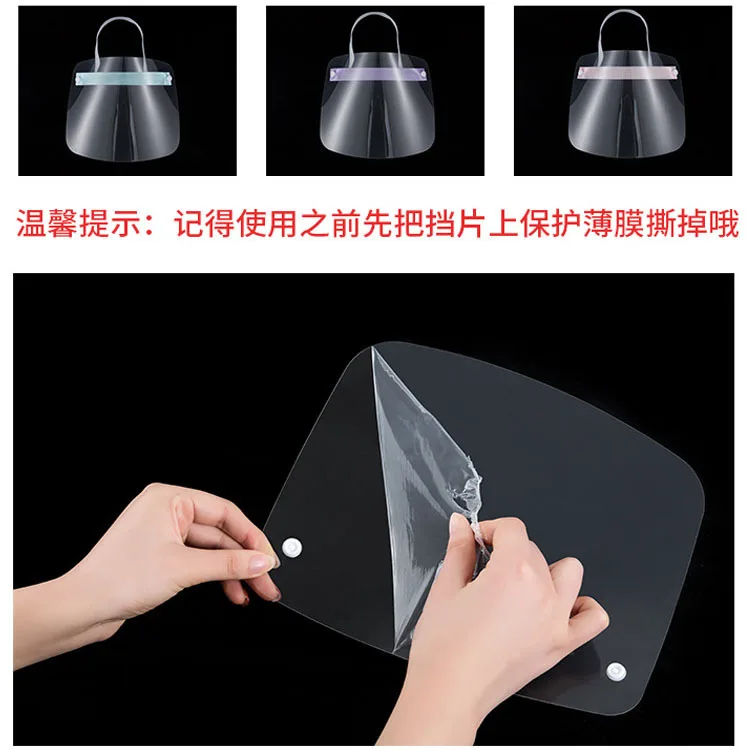 温馨提示：记得使用之前先把挡片上保护薄膜撕掉哦