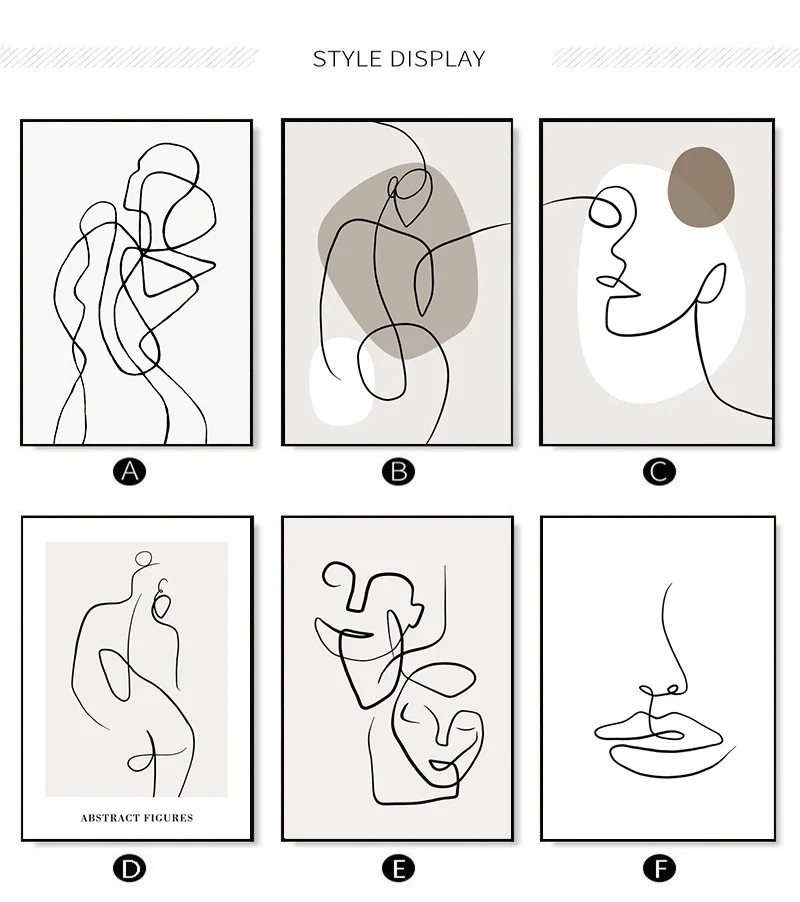 STYLE DISPLAY

A

B

C

ABSTRACT FIGURES

D

E

F