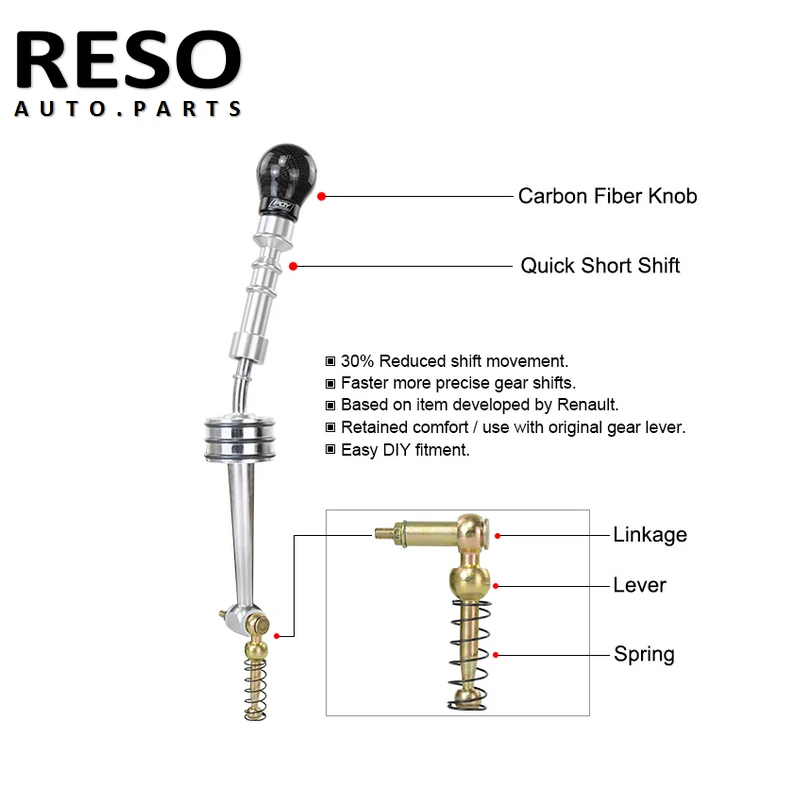 RESO
AUTO.PARTS

Carbon Fiber Knob

Quick Short Shift

▣ 30% Reduced shift movement.
▣ Faster more precise gear shifts.
▣ Based on item developed by Renault.
▣ Retained comfort / use with original gear lever.
▣ Easy DIY fitment.

Linkage

Lever

Spring