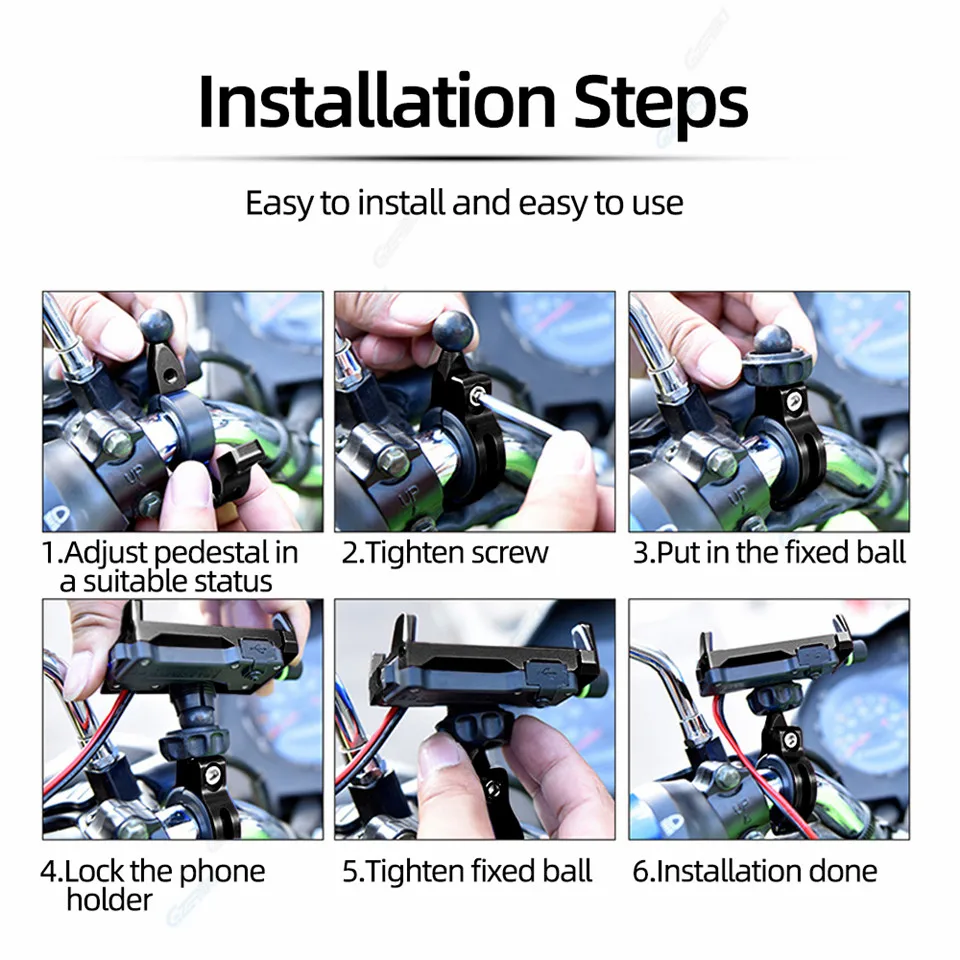 Installation Steps

Easy to install and easy to use

1.Adjust pedestal in a suitable status

2.Tighten screw

3.Put in the fixed ball

4.Lock the phone holder

5.Tighten fixed ball

6.Installation done