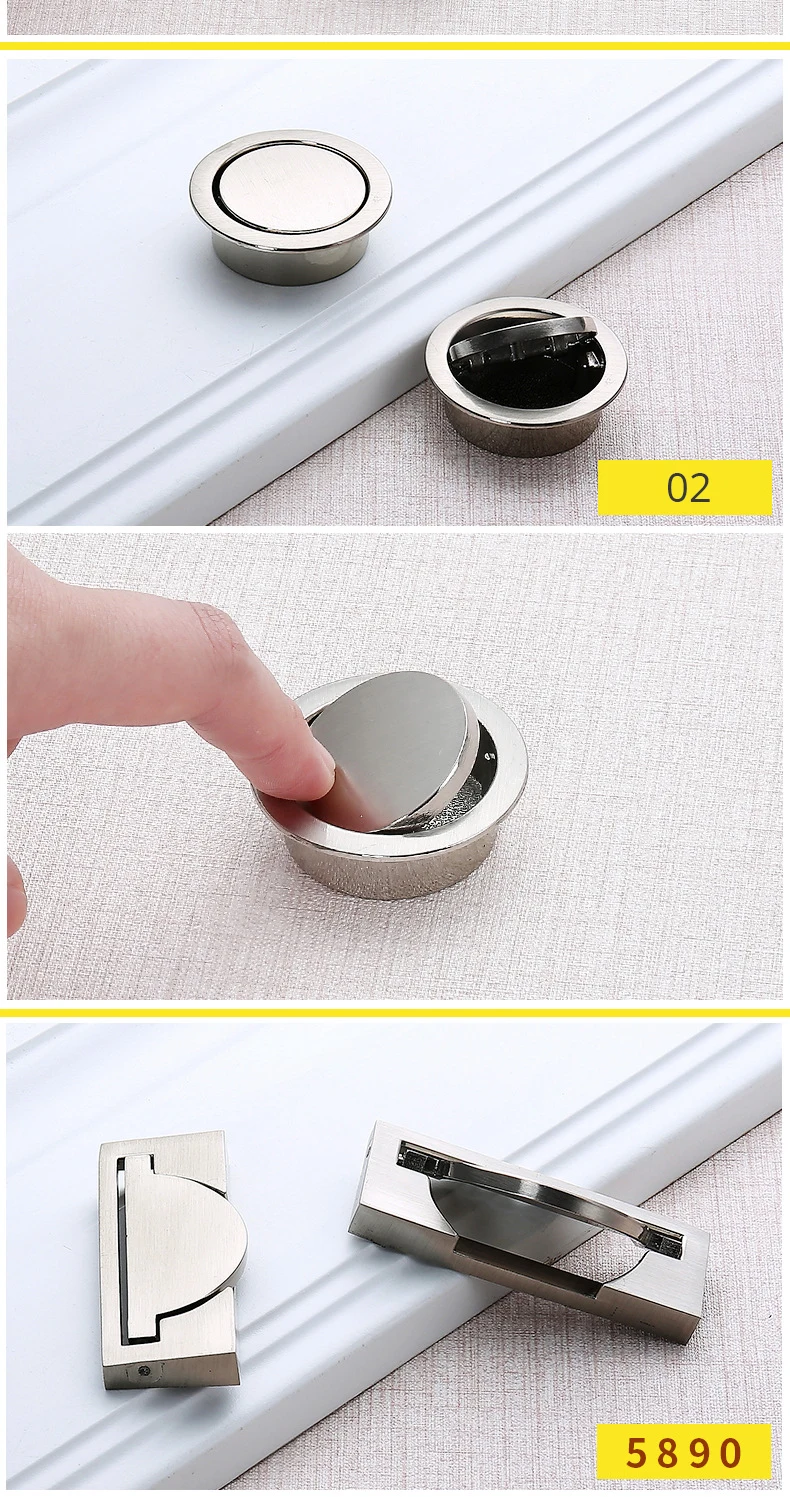 02

5890