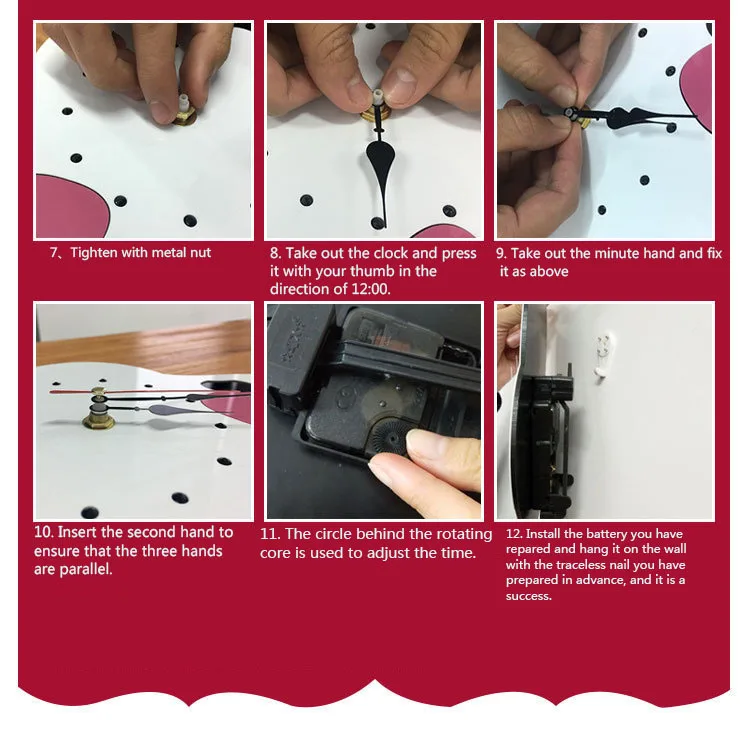 7、Tighten with metal nut

8. Take out the clock and press it with your thumb in the direction of 12:00.

9. Take out the minute hand and fix it as above

10. Insert the second hand to ensure that the three hands are parallel.

11. The circle behind the rotating core is used to adjust the time.

12. Install the battery you have repared and hang it on the wall with the traceless nail you have prepared in advance, and it is a success.