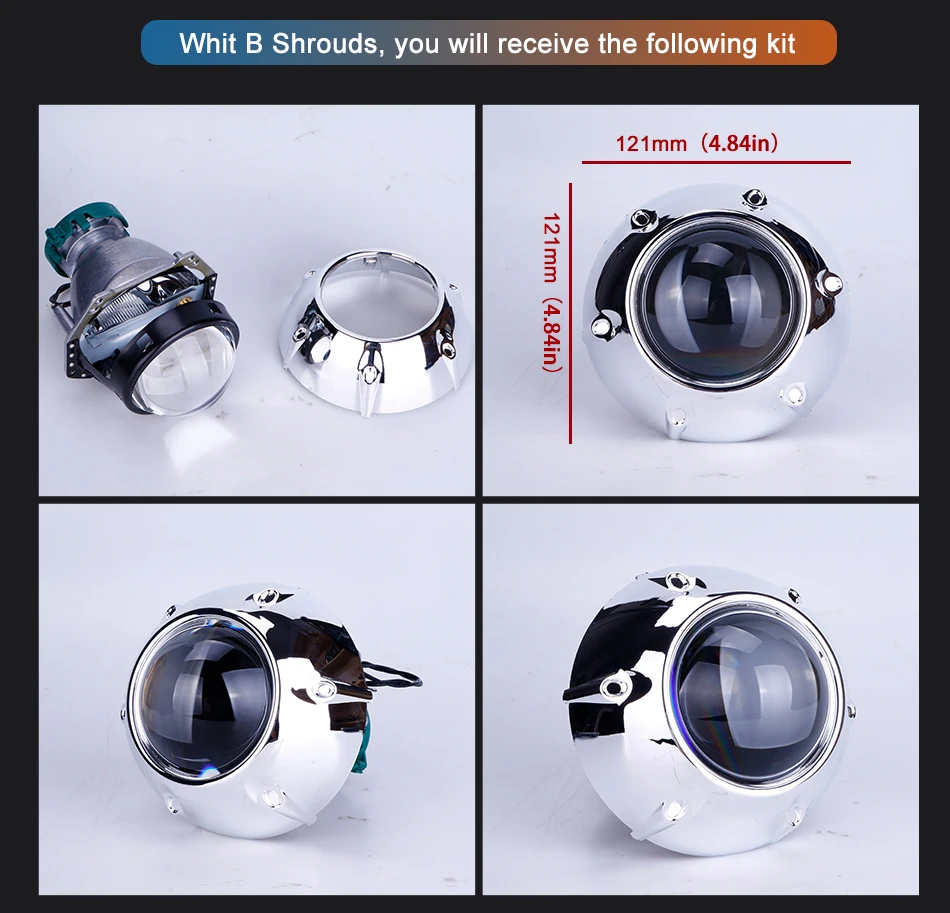 Whit B Shrouds, you will receive the following kit

121mm（4.84in）

121mm（4.84in）