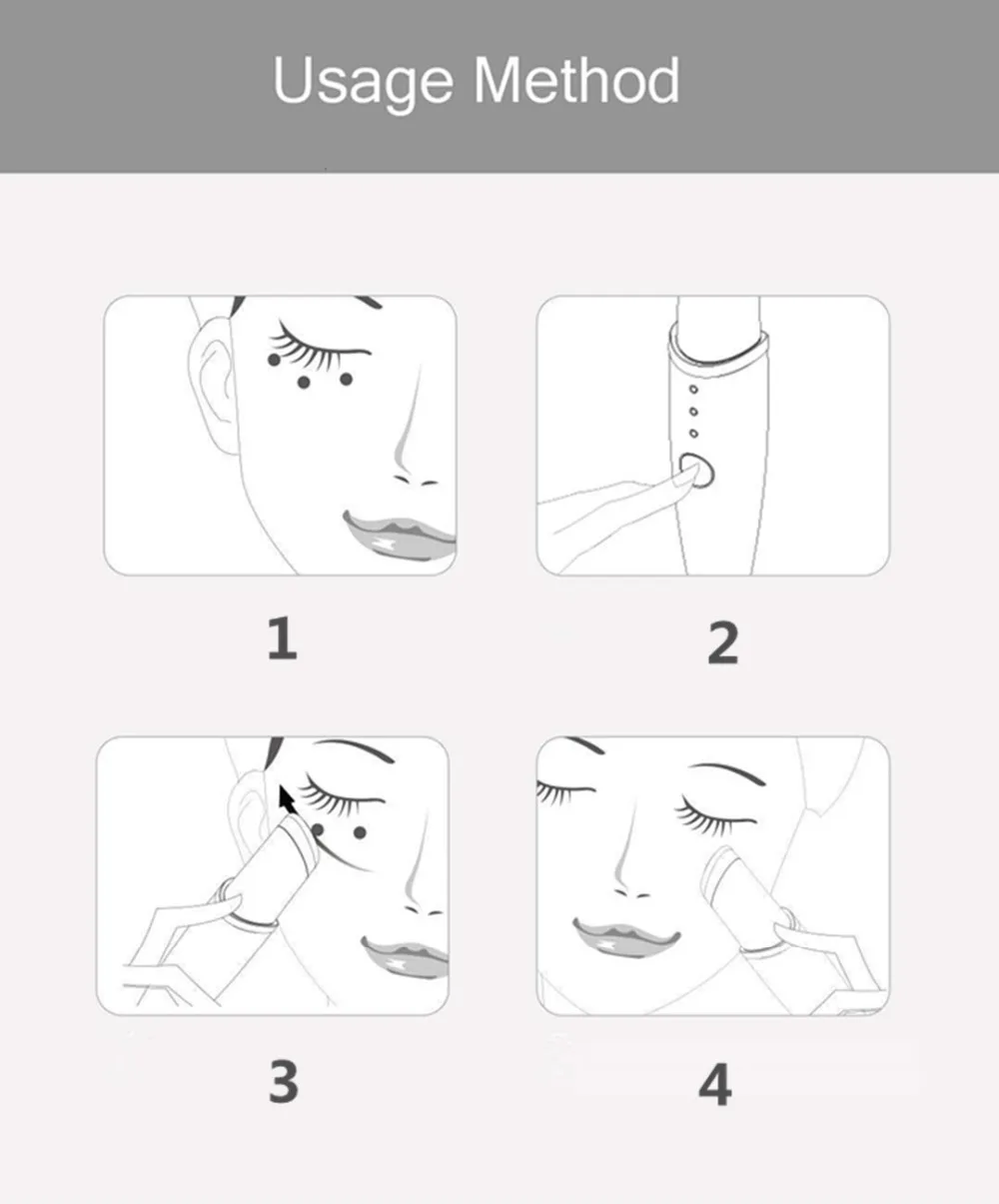 Usage Method

1

2

3

4