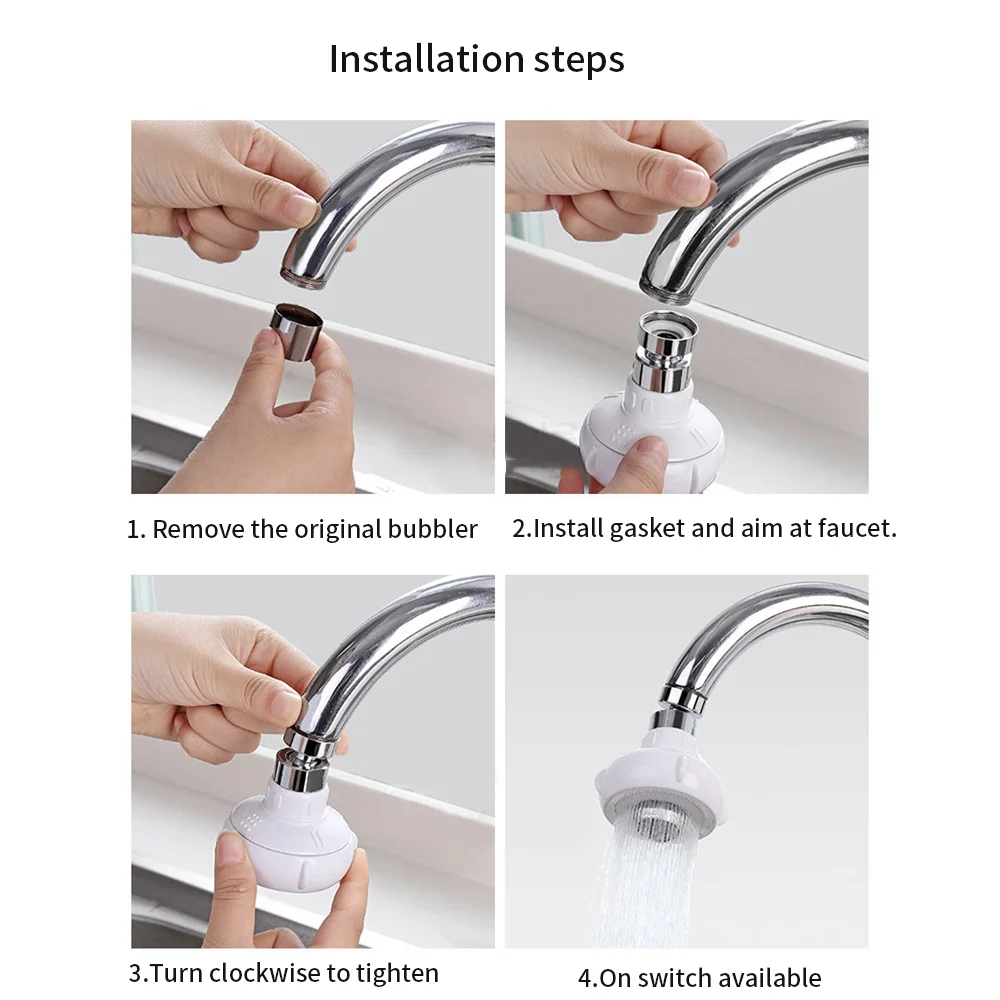 Installation steps

1. Remove the original bubbler

2.Install gasket and aim at faucet.

3.Turn clockwise to tighten

4.On switch available