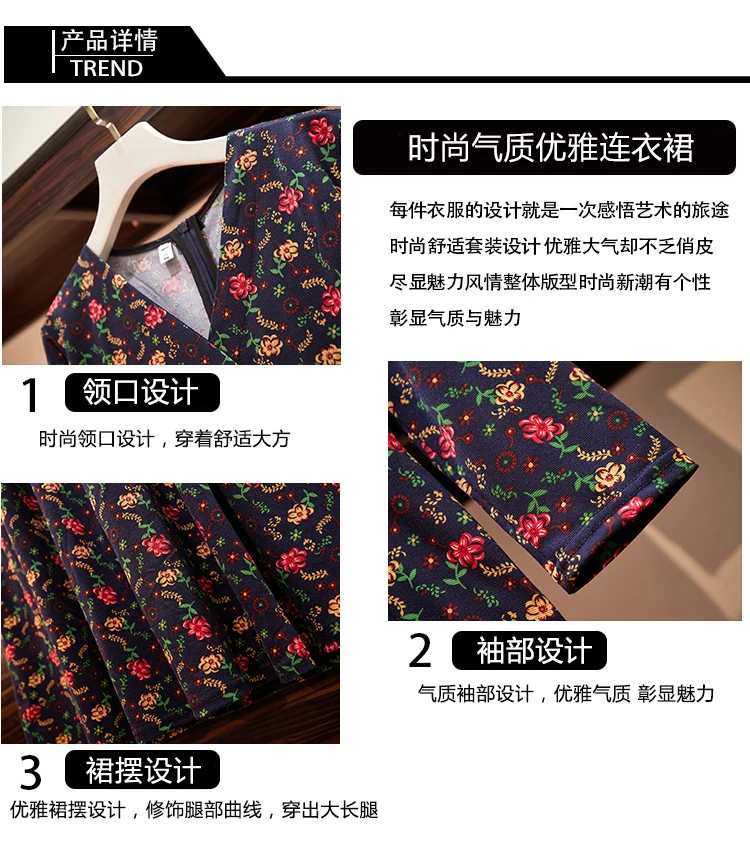 产品详情
TREND

时尚气质优雅连衣裙

每件衣服的设计就是一次感悟艺术的旅途
时尚舒适套装设计 优雅大气却不乏俏皮
尽显魅力风情整体版型时尚新潮有个性
彰显气质与魅力

1 领口设计
时尚领口设计，穿着舒适大方

2 袖部设计
气质袖部设计，优雅气质 彰显魅力

3 裙摆设计
优雅裙摆设计，修饰腿部曲线，穿出大长腿