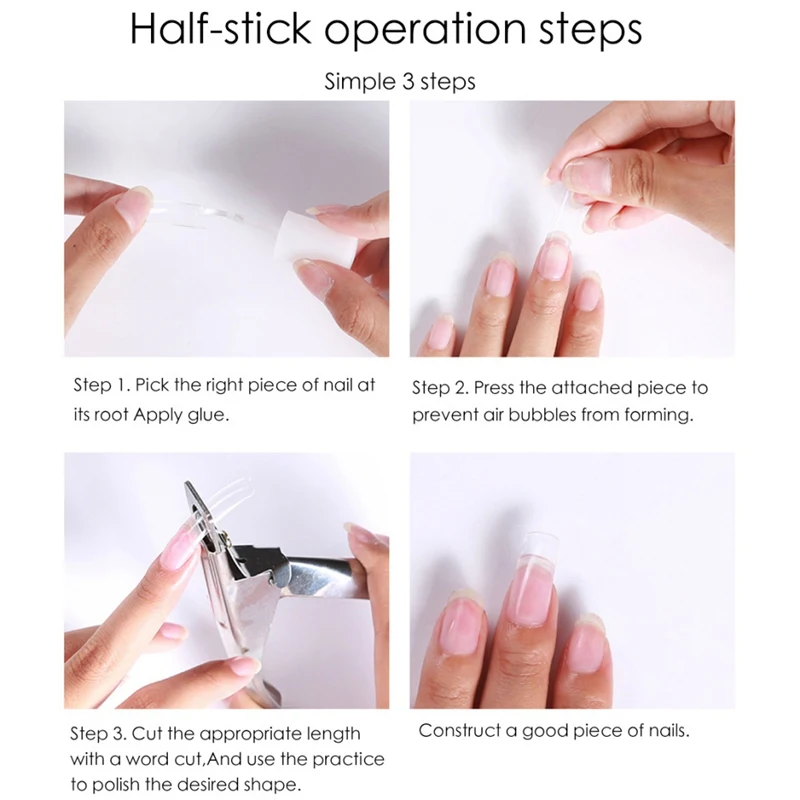 Half-stick operation steps

Simple 3 steps

Step 1. Pick the right piece of nail at its root Apply glue.

Step 2. Press the attached piece to prevent air bubbles from forming.

Step 3. Cut the appropriate length with a word cut,And use the practice to polish the desired shape.

Construct a good piece of nails.