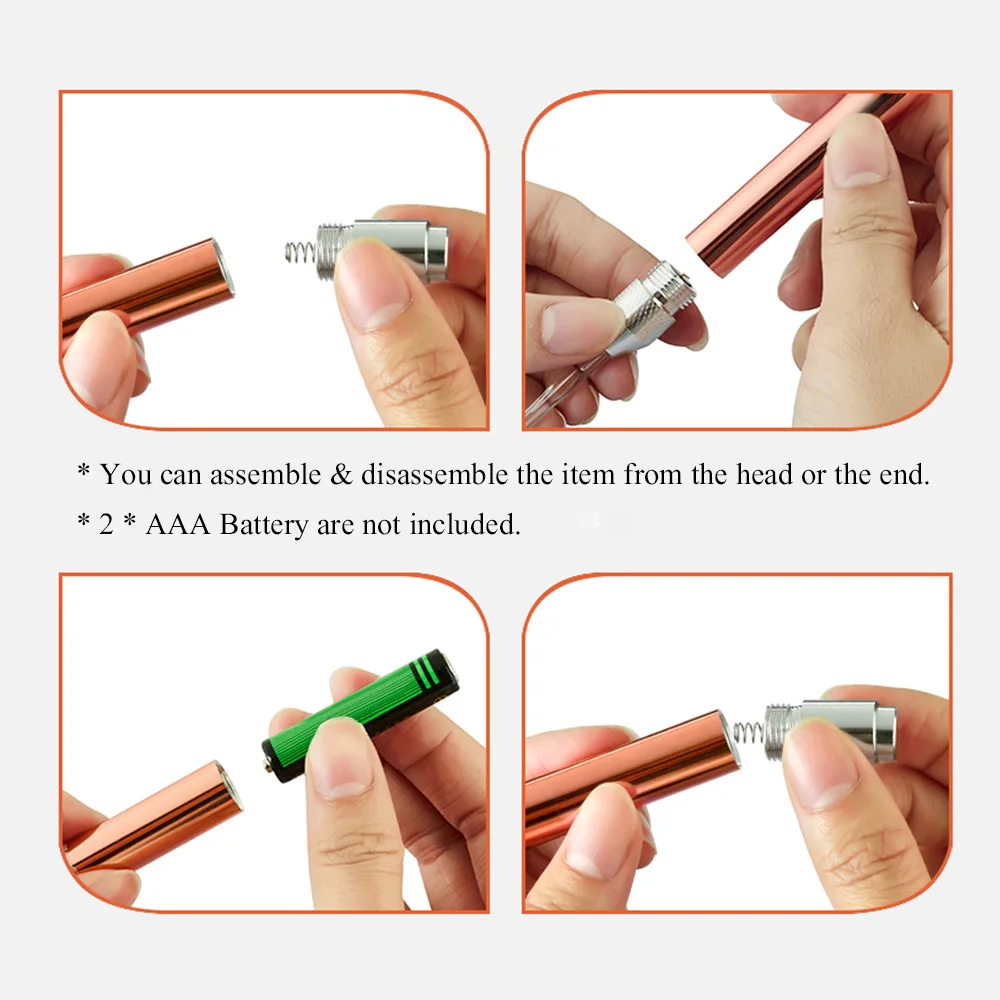 * You can assemble & disassemble the item from the head or the end.

* 2 * AAA Battery are not included.