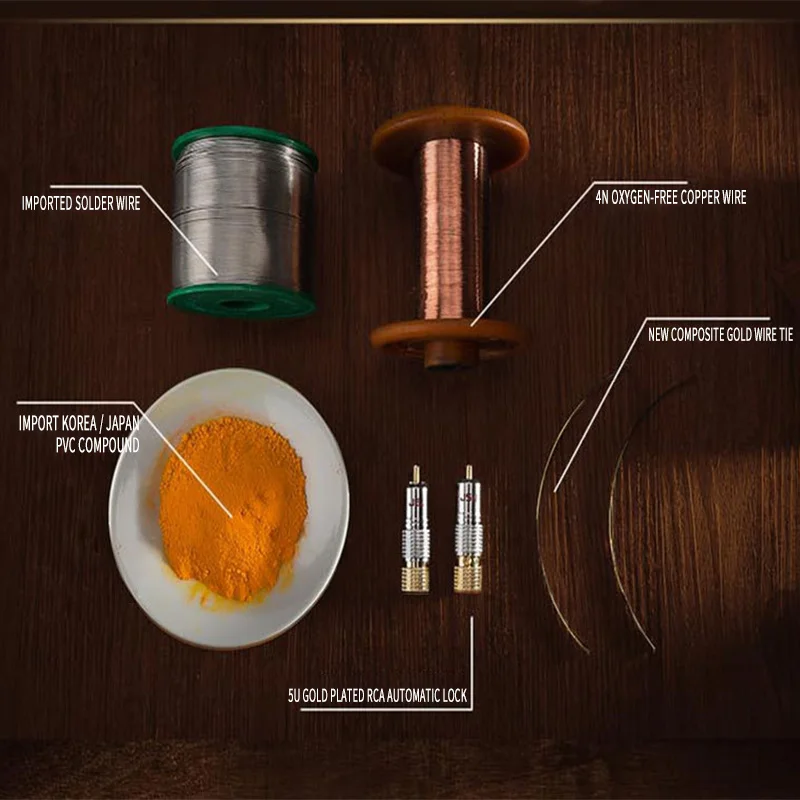 IMPORTED SOLDER WIRE

4N OXYGEN-FREE COPPER WIRE

NEW COMPOSITE GOLD WIRE TIE

IMPORT KOREA / JAPAN PVC COMPOUND

5U GOLD PLATED RCA AUTOMATIC LOCK