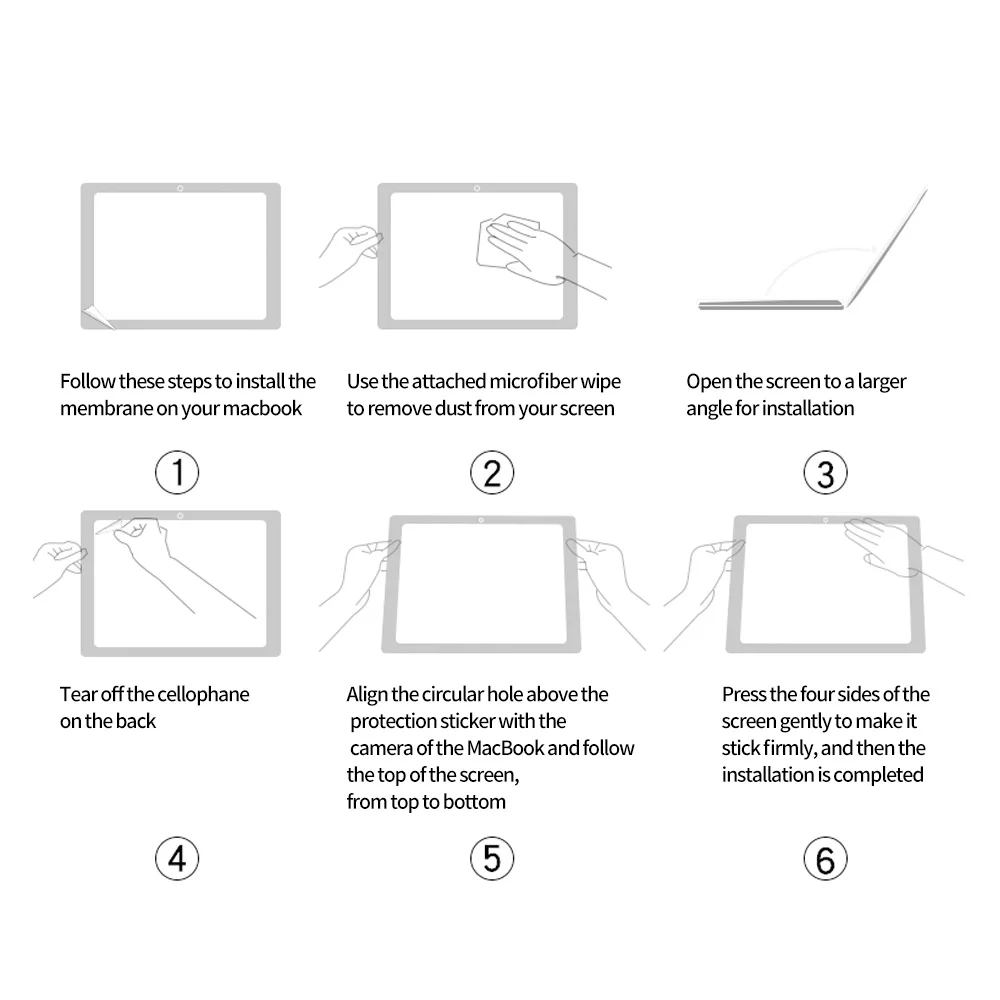 Follow these steps to install the membrane on your macbook

①

Use the attached microfiber wipe to remove dust from your screen

②

Open the screen to a larger angle for installation

③

Tear off the cellophane on the back

④

Align the circular hole above the protection sticker with the camera of the MacBook and follow the top of the screen, from top to bottom

⑤

Press the four sides of the screen gently to make it stick firmly, and then the installation is completed

⑥