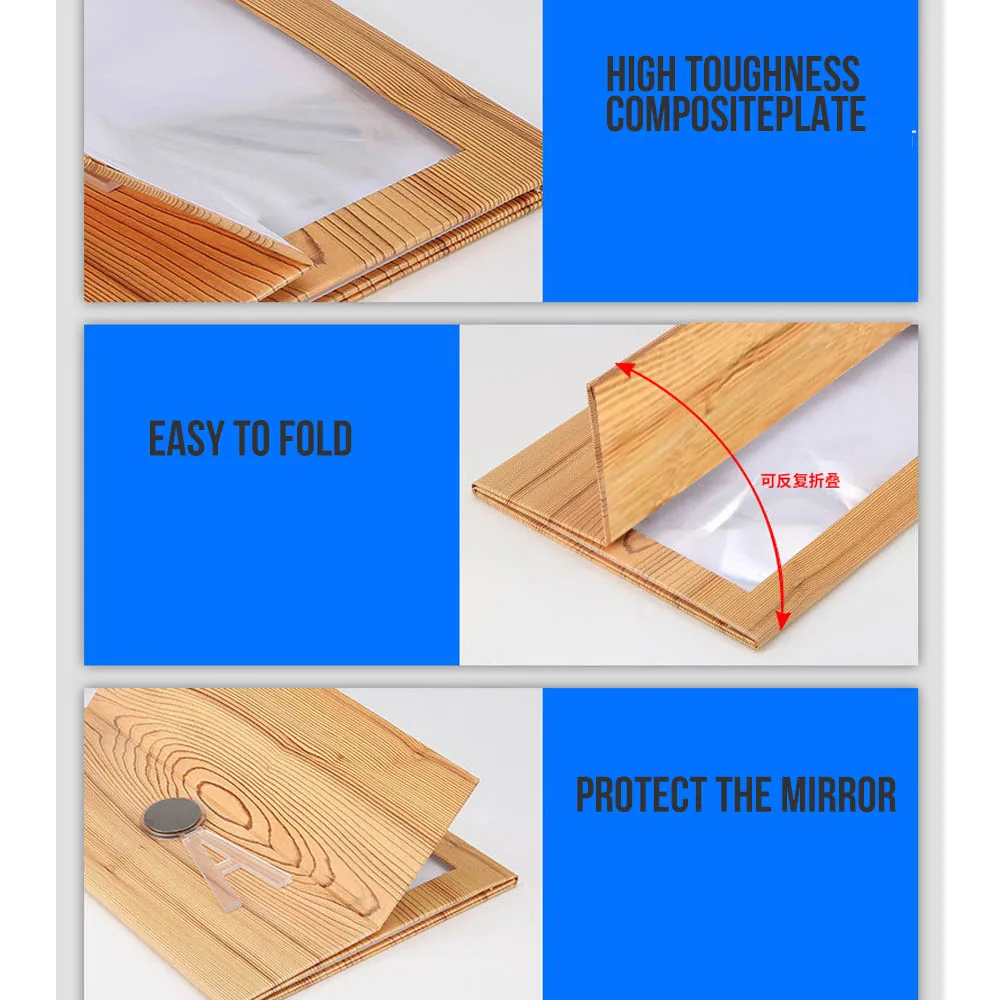 HIGH TOUGHNESS COMPOSITEPLATE

EASY TO FOLD

可反复折叠

PROTECT THE MIRROR