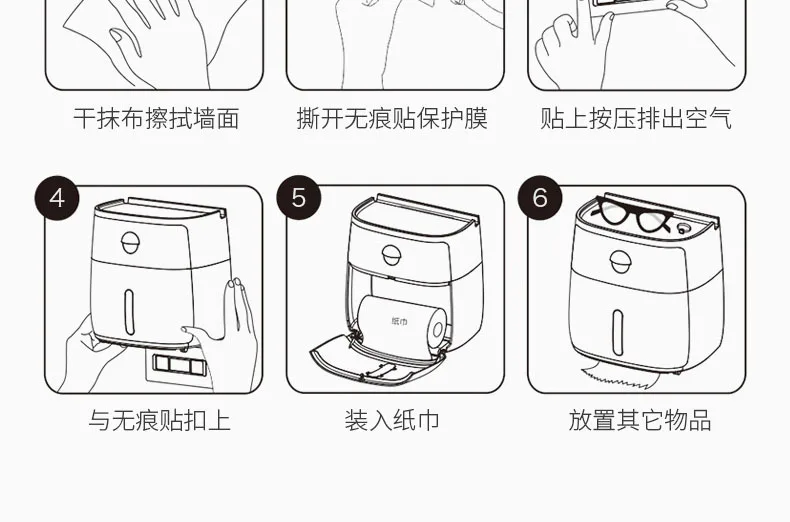 干抹布擦拭墙面

撕开无痕贴保护膜

贴上按压排出空气

4

与无痕贴扣上

5

纸巾

装入纸巾

6

放置其它物品