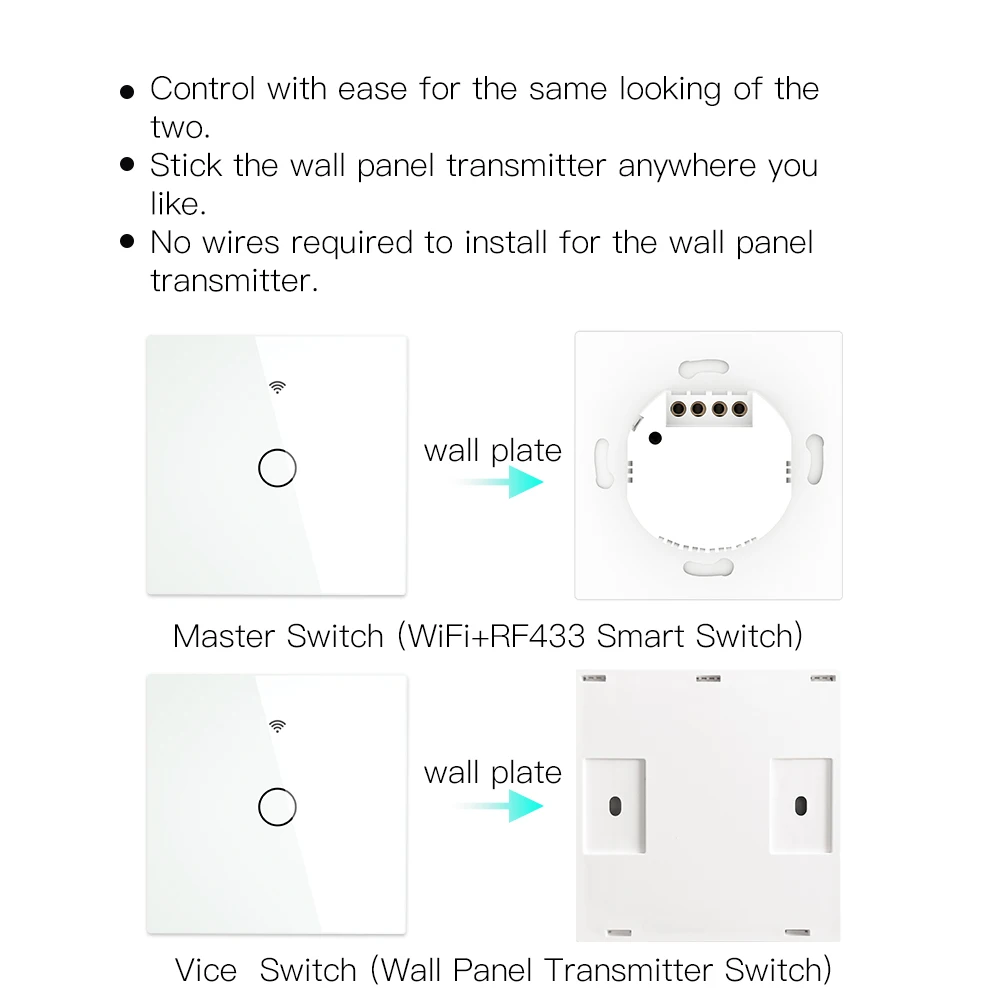 ● Control with ease for the same looking of the two.
● Stick the wall panel transmitter anywhere you like.
● No wires required to install for the wall panel transmitter.

wall plate

Master Switch (WiFi+RF433 Smart Switch)

wall plate

Vice Switch (Wall Panel Transmitter Switch)