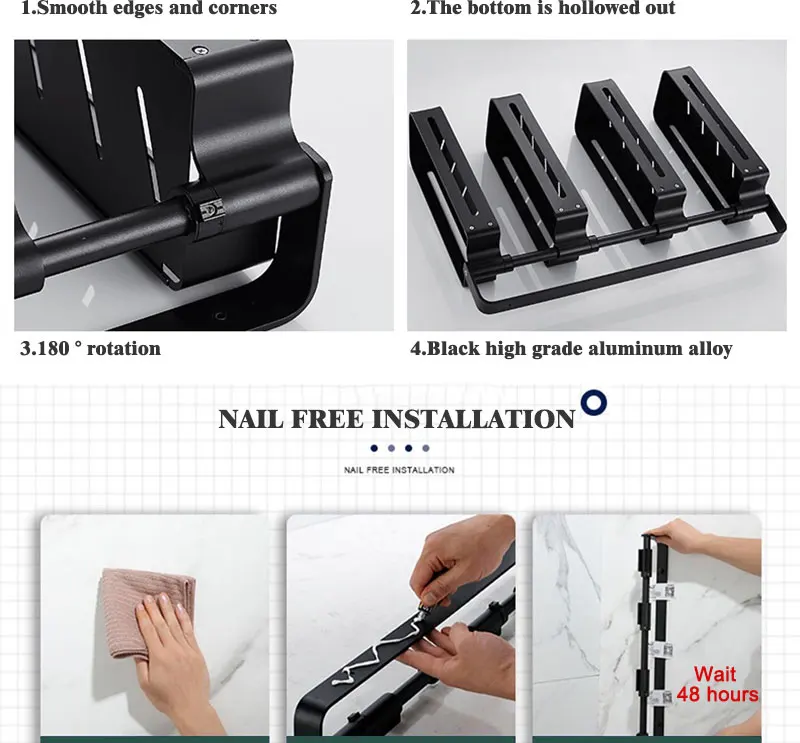 1.Smooth edges and corners

2.The bottom is hollowed out

3.180 ° rotation

4.Black high grade aluminum alloy

NAIL FREE INSTALLATION

NAIL FREE INSTALLATION

Wait 48 hours