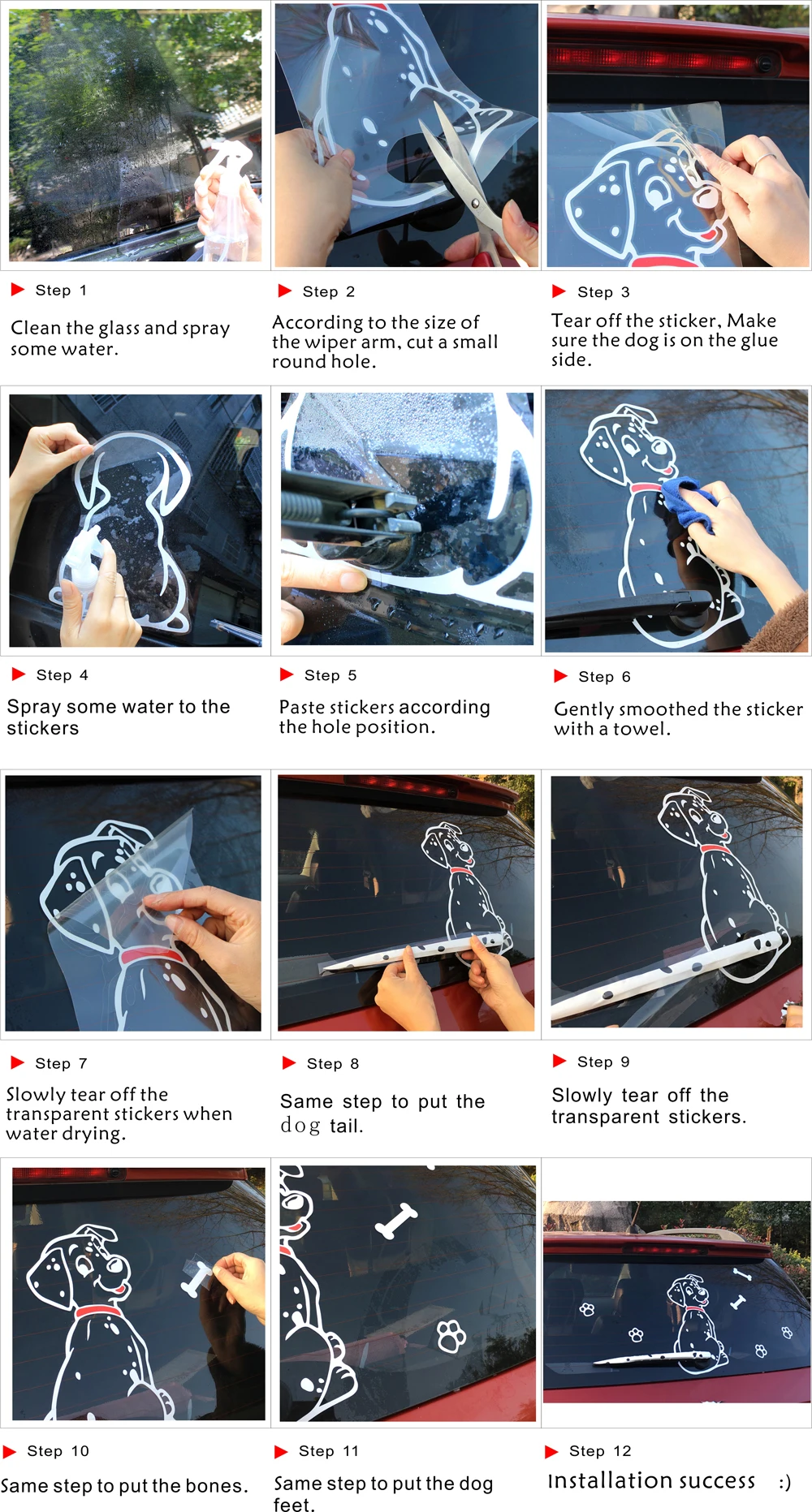 Step 1

Clean the glass and spray some water.

Step 2

According to the size of the wiper arm, cut a small round hole.

Step 3

Tear off the sticker, Make sure the dog is on the glue side.

Step 4

Spray some water to the stickers

Step 5

Paste stickers according the hole position.

Step 6

Gently smoothed the sticker with a towel.

Step 7

Slowly tear off the transparent stickers when water drying.

Step 8

Same step to put the dog tail.

Step 9

Slowly tear off the transparent stickers.

Step 10

Same step to put the bones.

Step 11

Same step to put the dog feet.

Step 12

Installation success :)