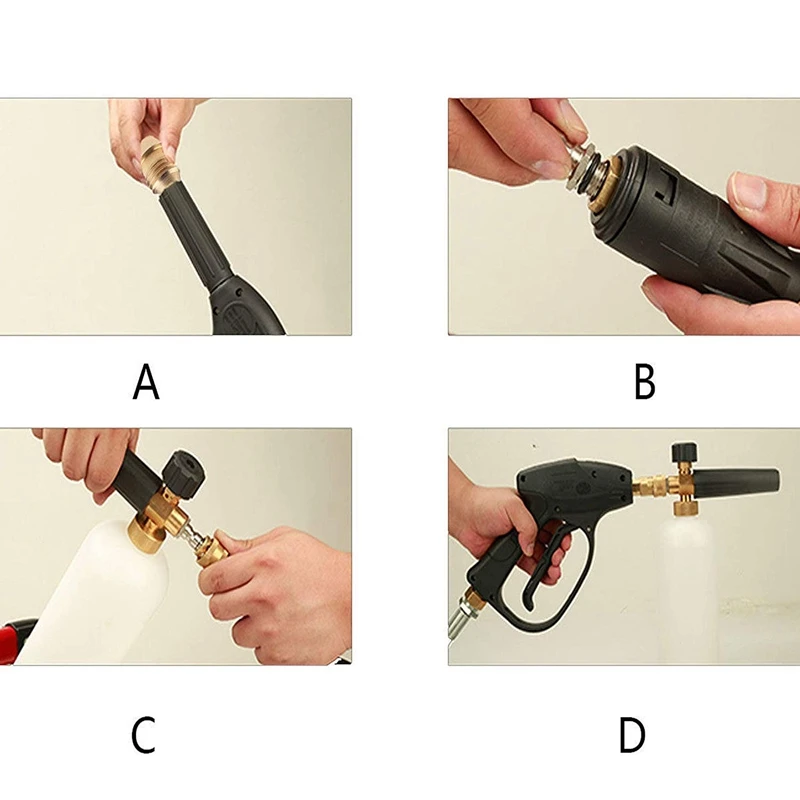 A

B

C

D